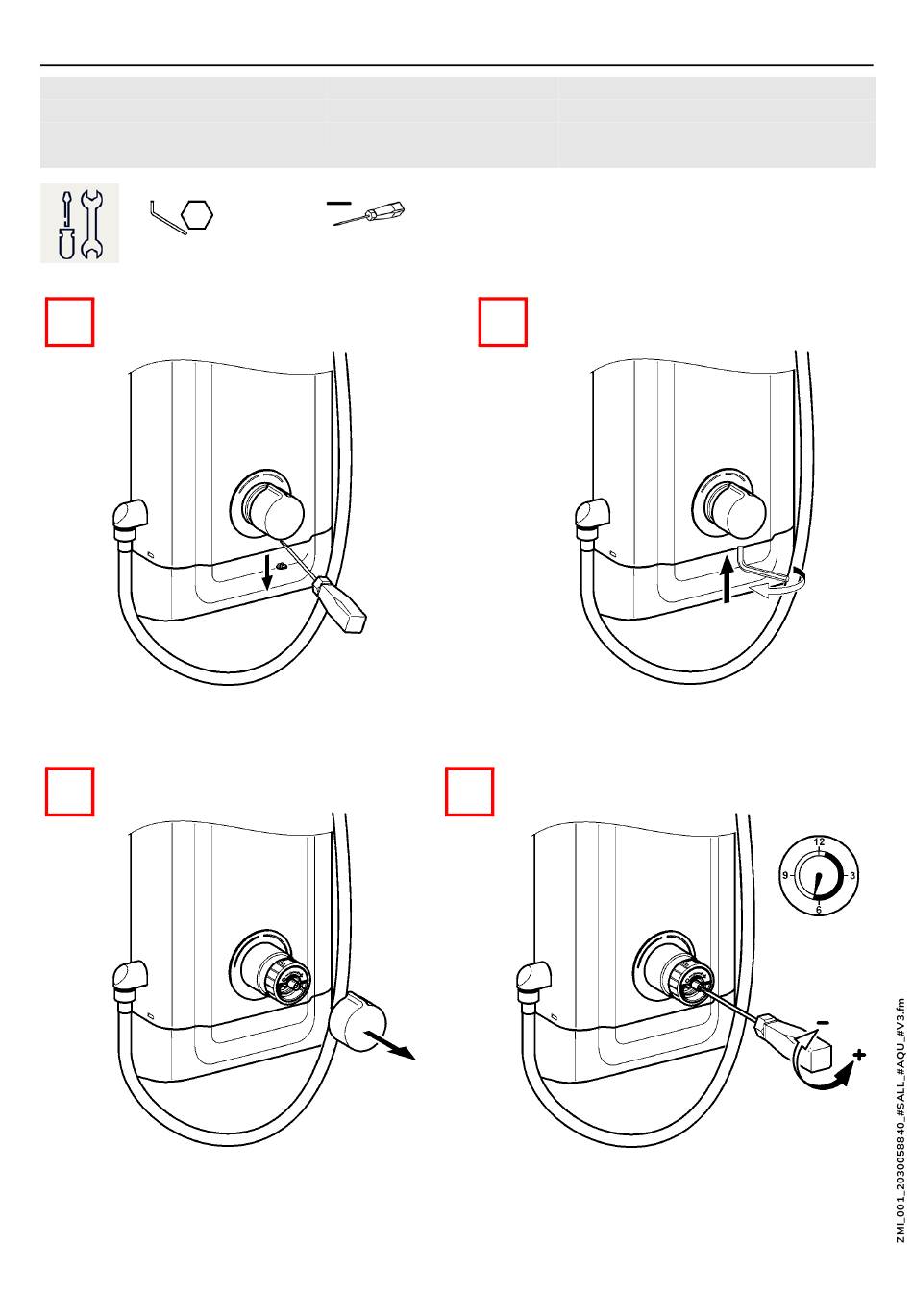 12
9
3
6
−
+
ZMI_001_2030058840_#SALL_#AQU_#V3.fm