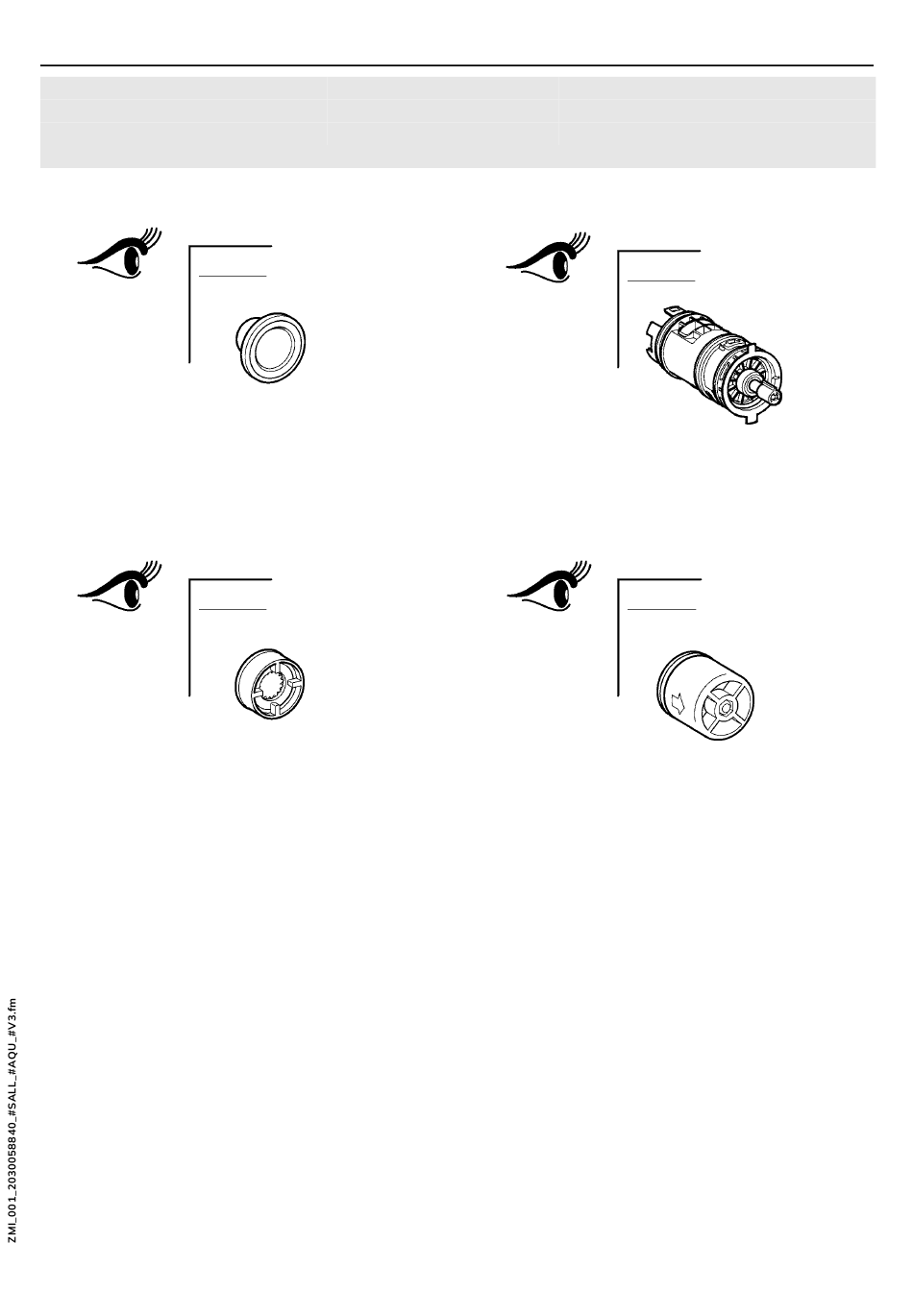 ZMI_001_2030058840_#SALL_#AQU_#V3.fm