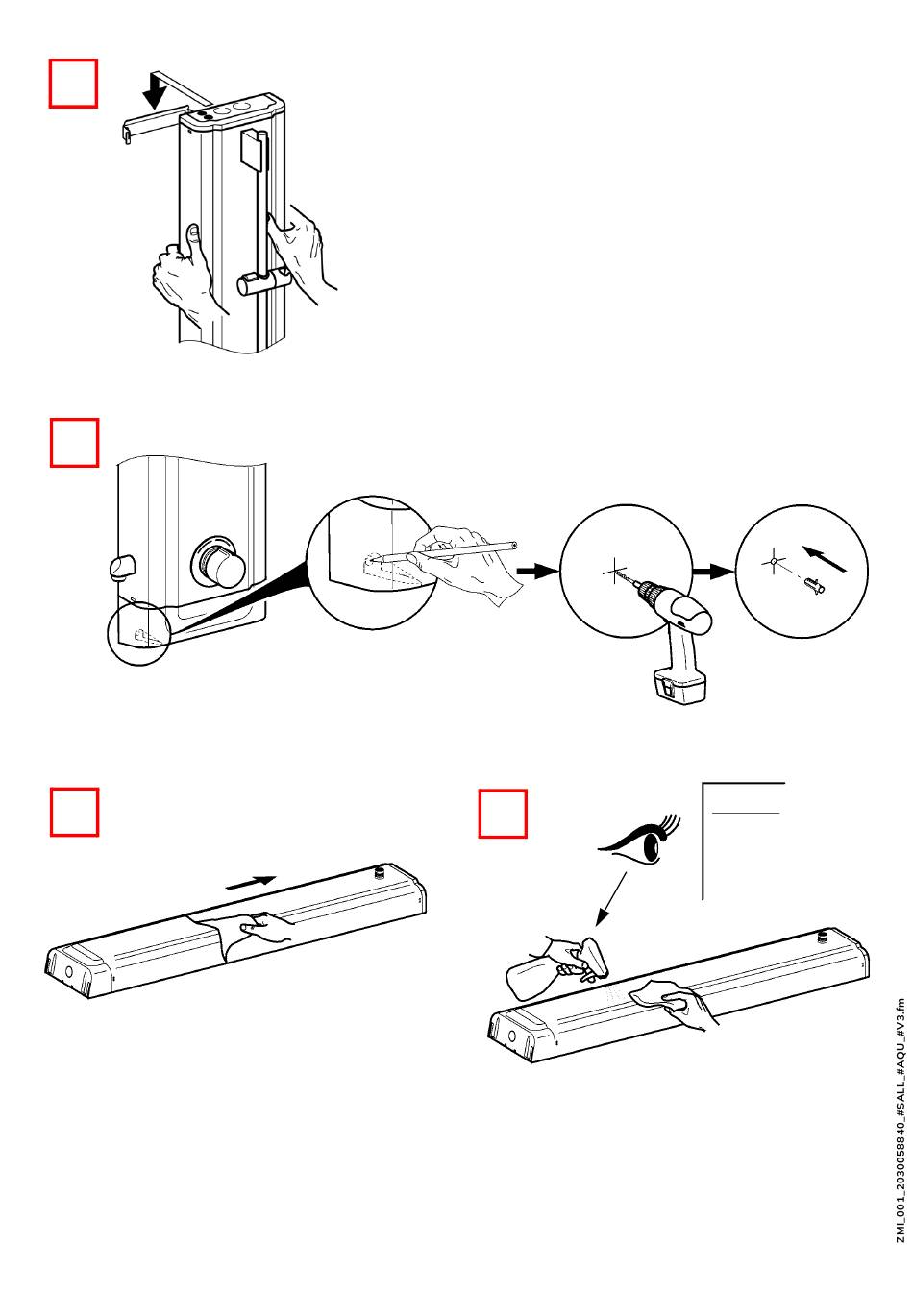 ZMI_001_2030058840_#SALL_#AQU_#V3.fm