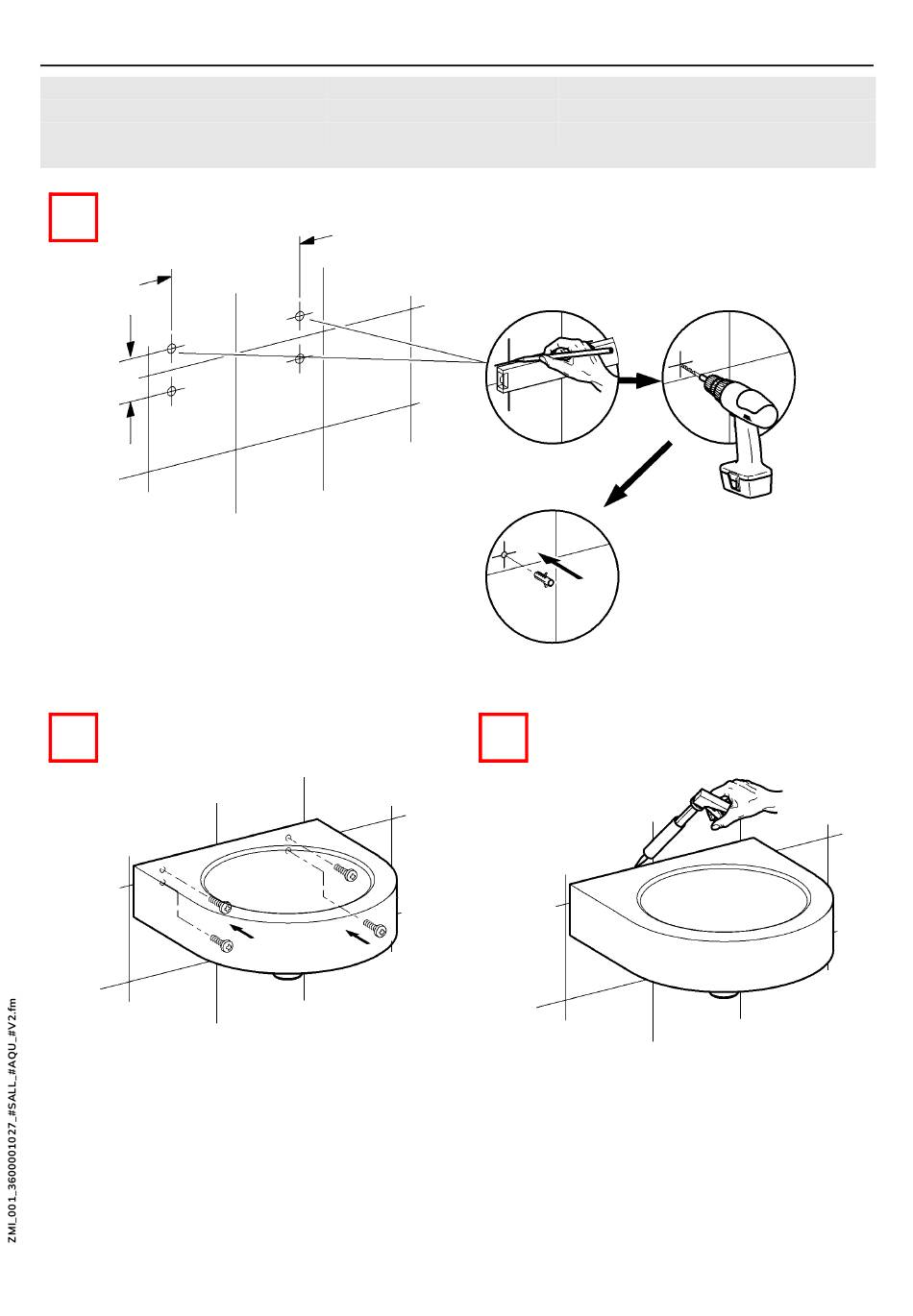 ZMI_001_3600001027_#SALL_#AQU_#V2.fm