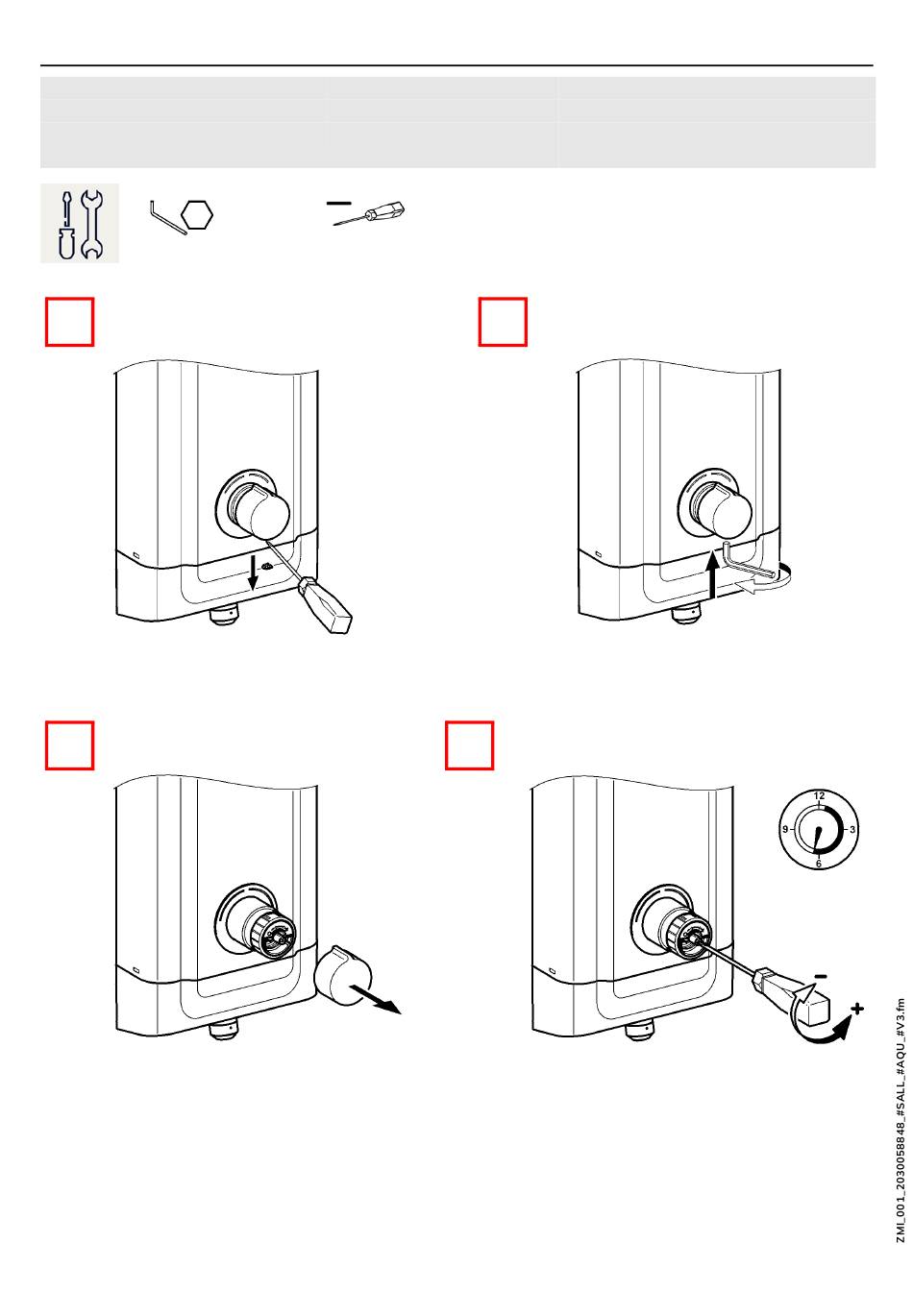 12
9
3
6
ZMI_001_2030058848_#SALL_#AQU_#V3.fm