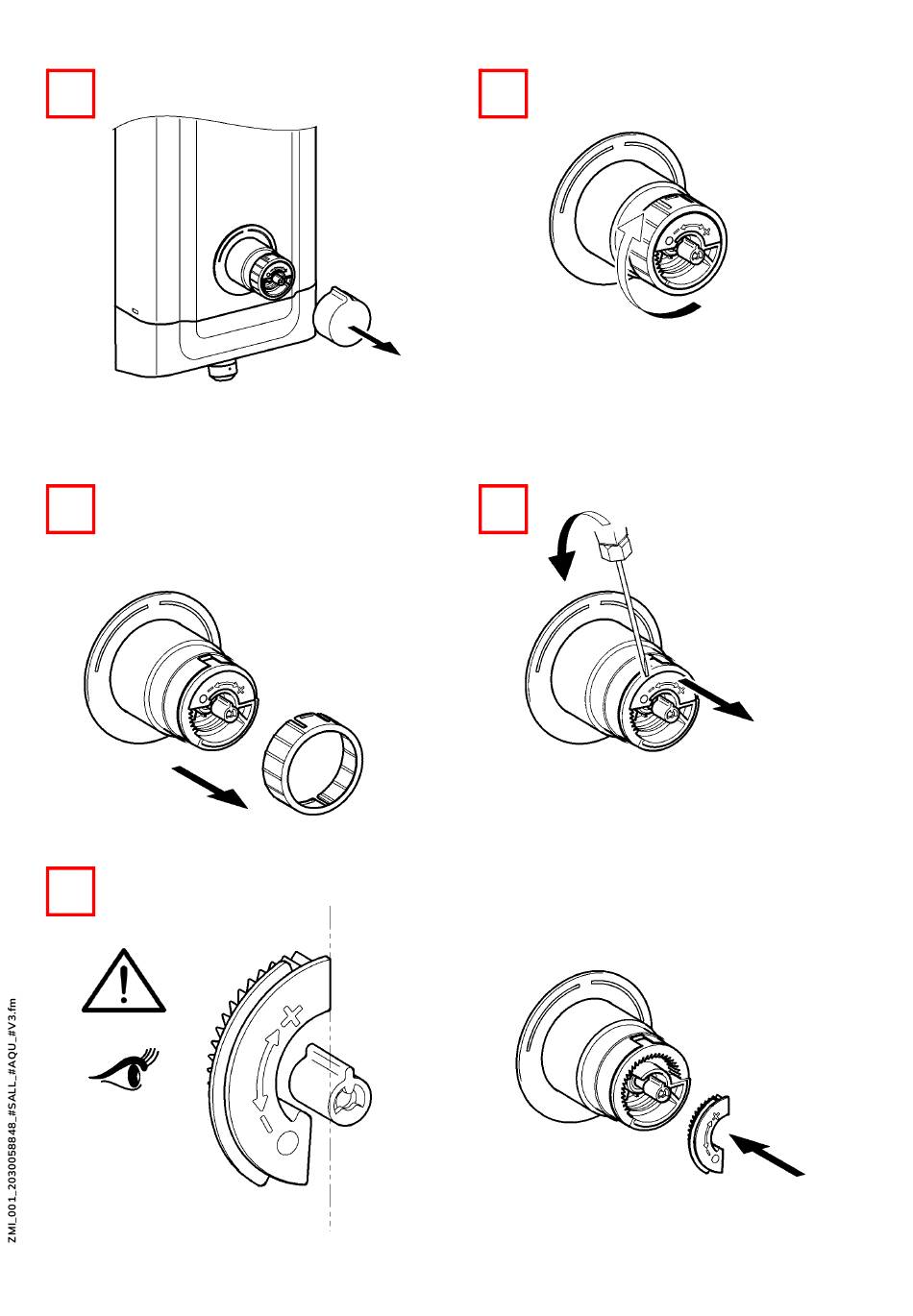 ZMI_001_2030058848_#SALL_#AQU_#V3.fm