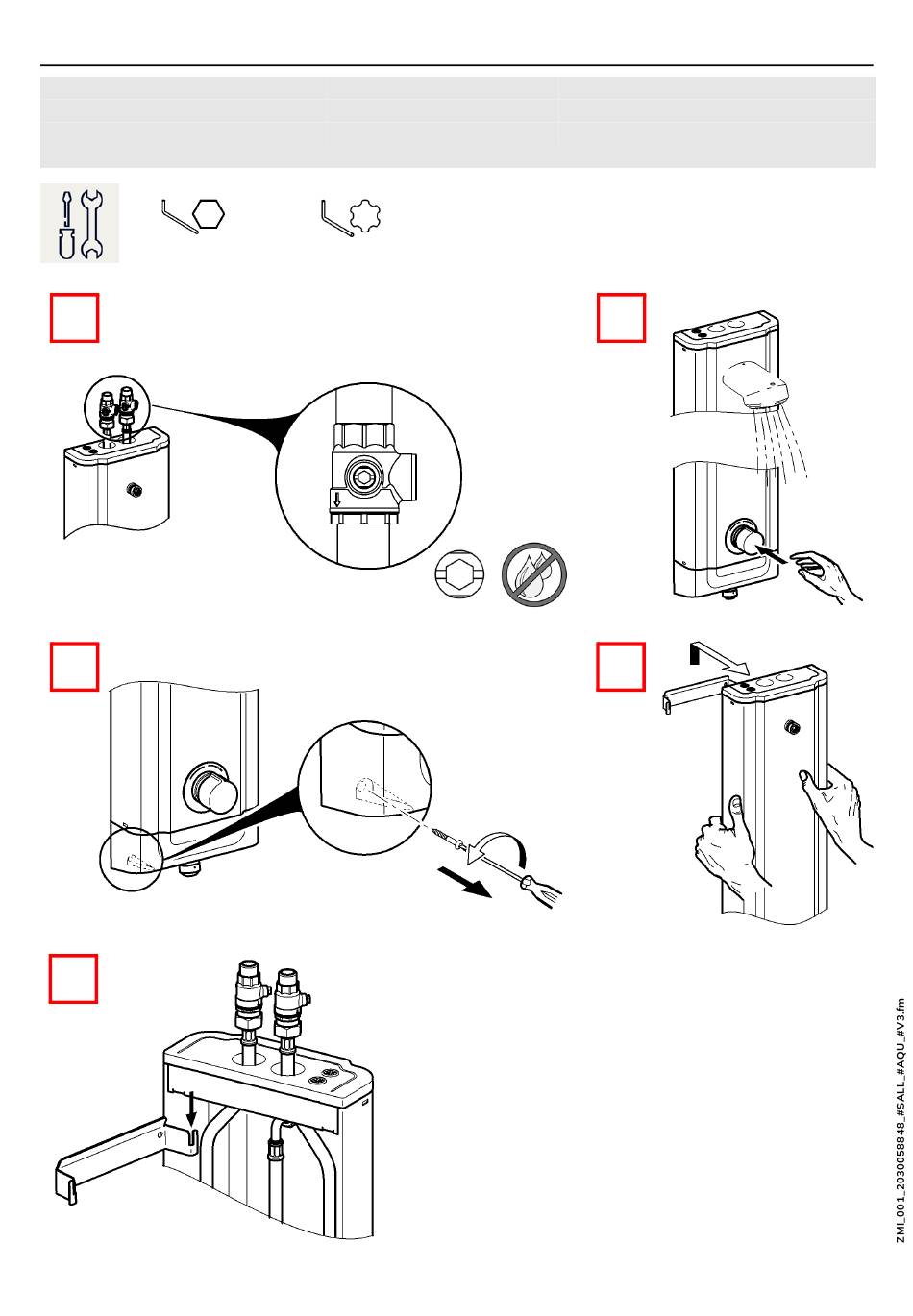 ZMI_001_2030058848_#SALL_#AQU_#V3.fm