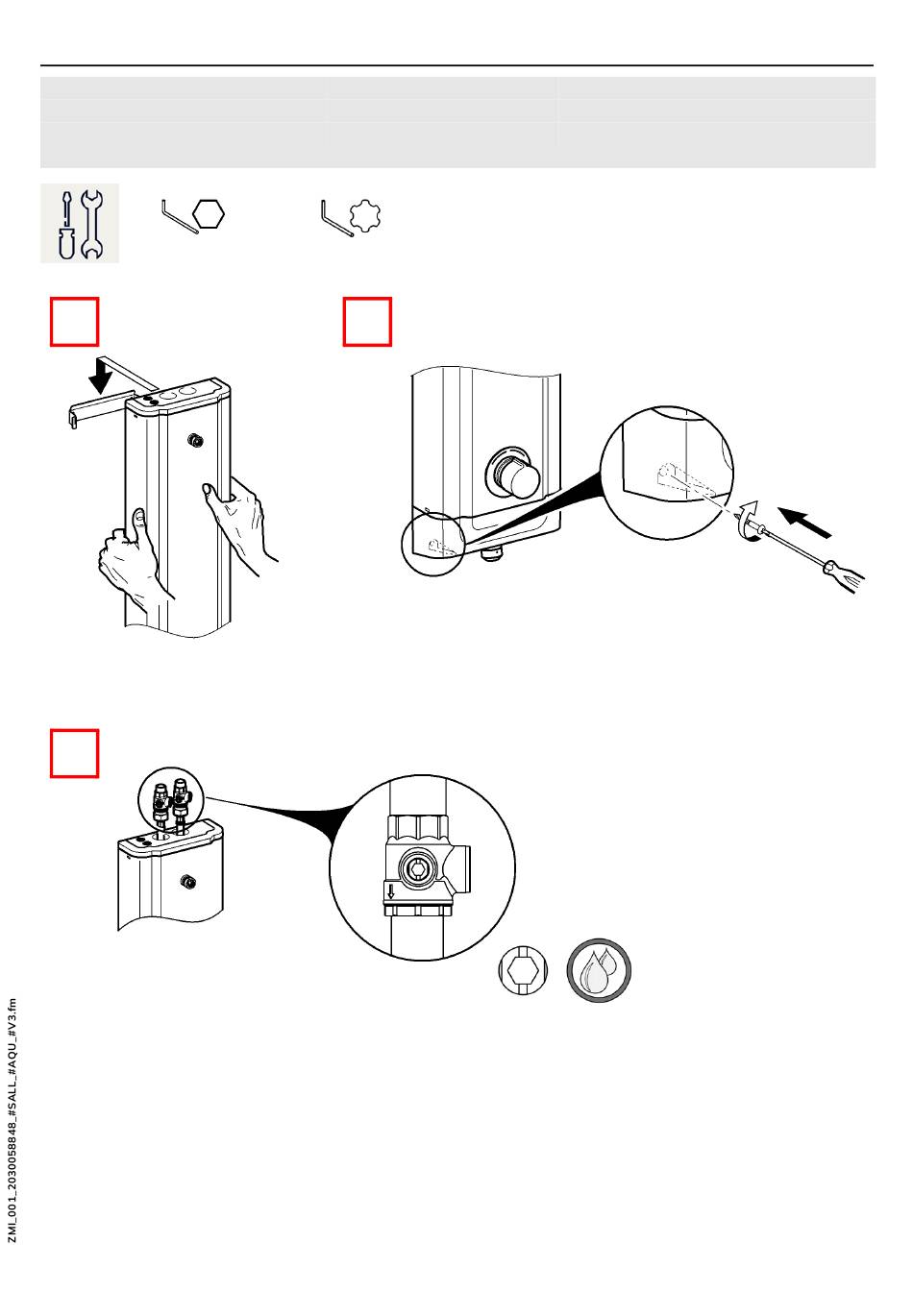 ZMI_001_2030058848_#SALL_#AQU_#V3.fm