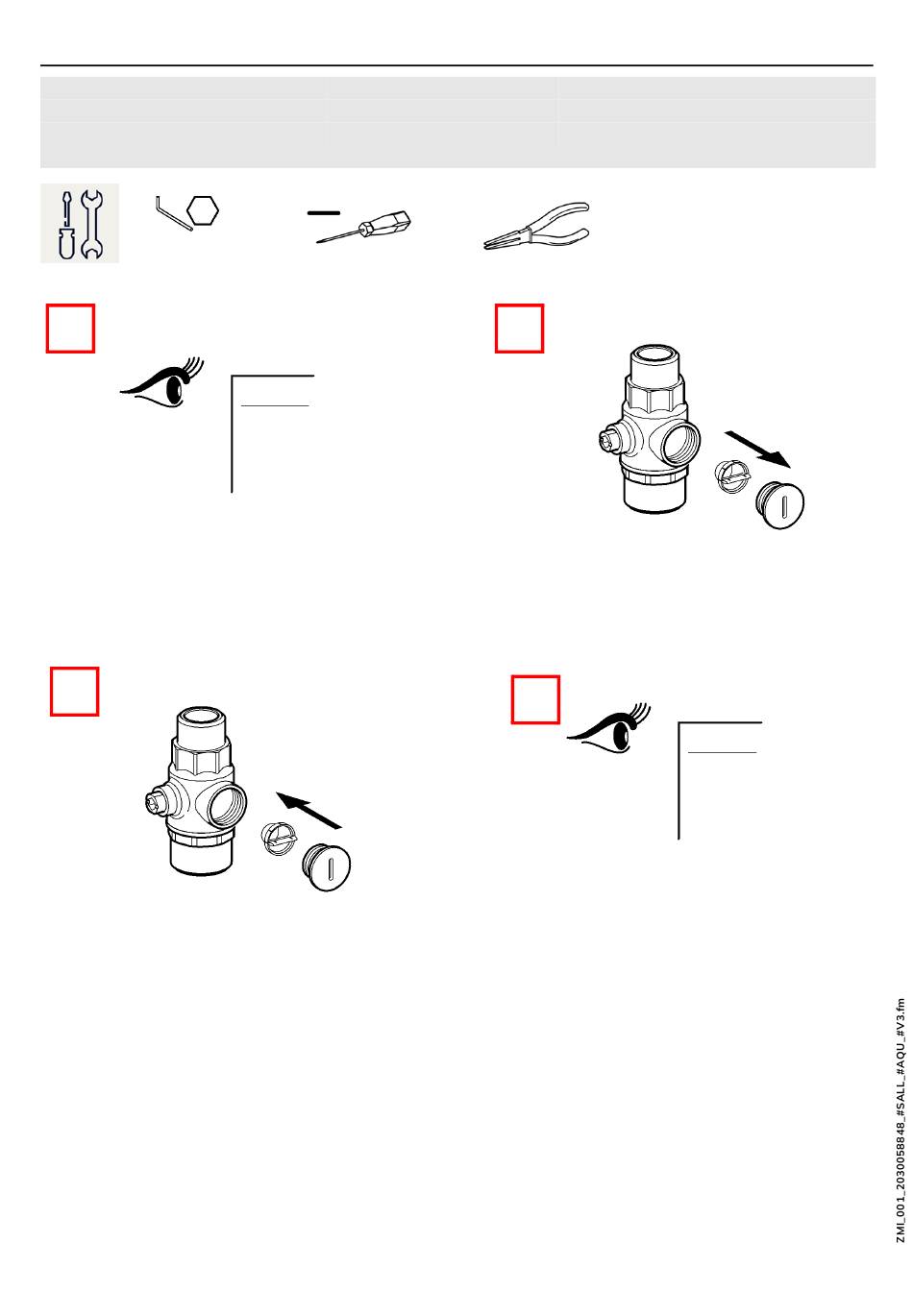 ZMI_001_2030058848_#SALL_#AQU_#V3.fm