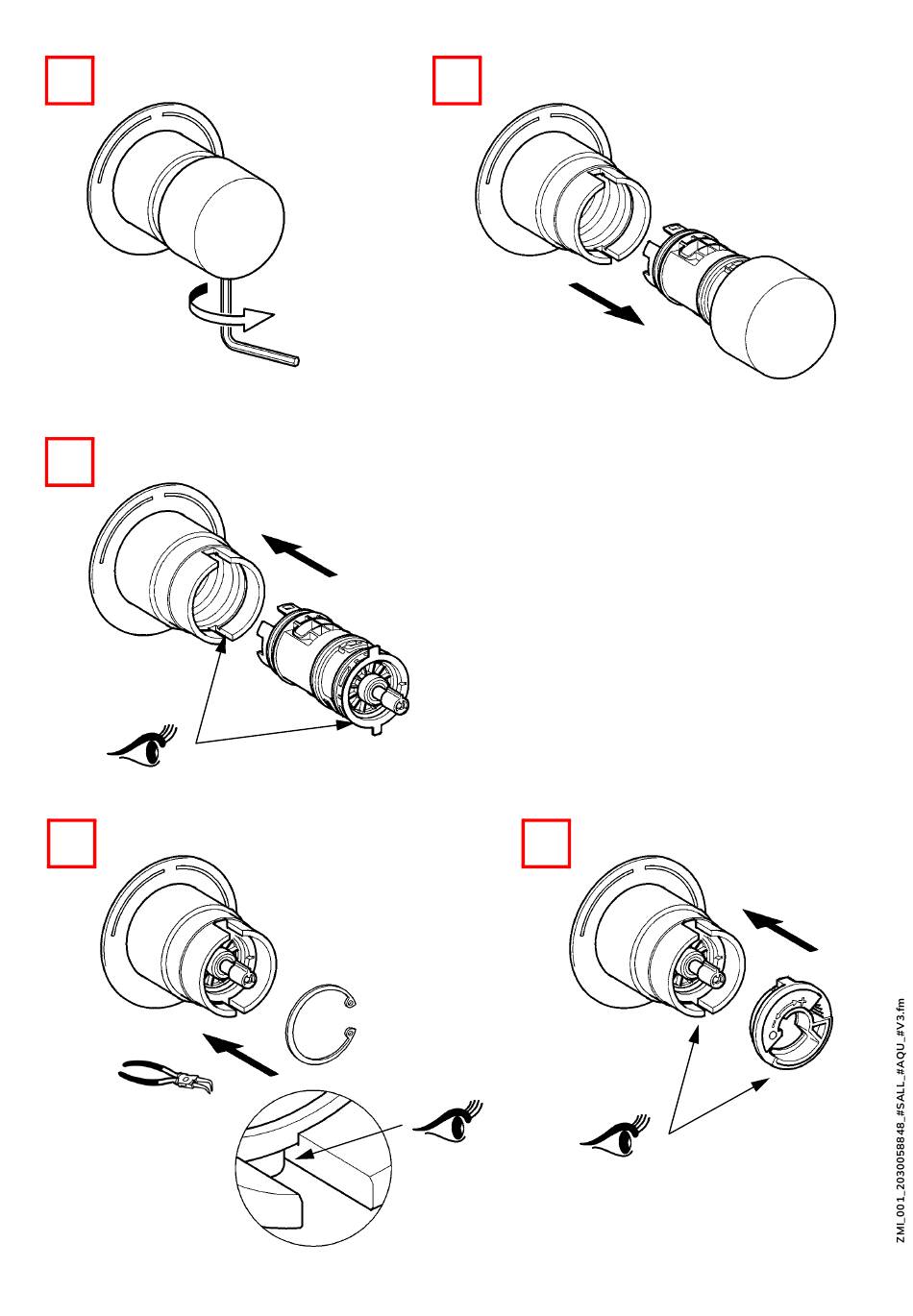 ZMI_001_2030058848_#SALL_#AQU_#V3.fm