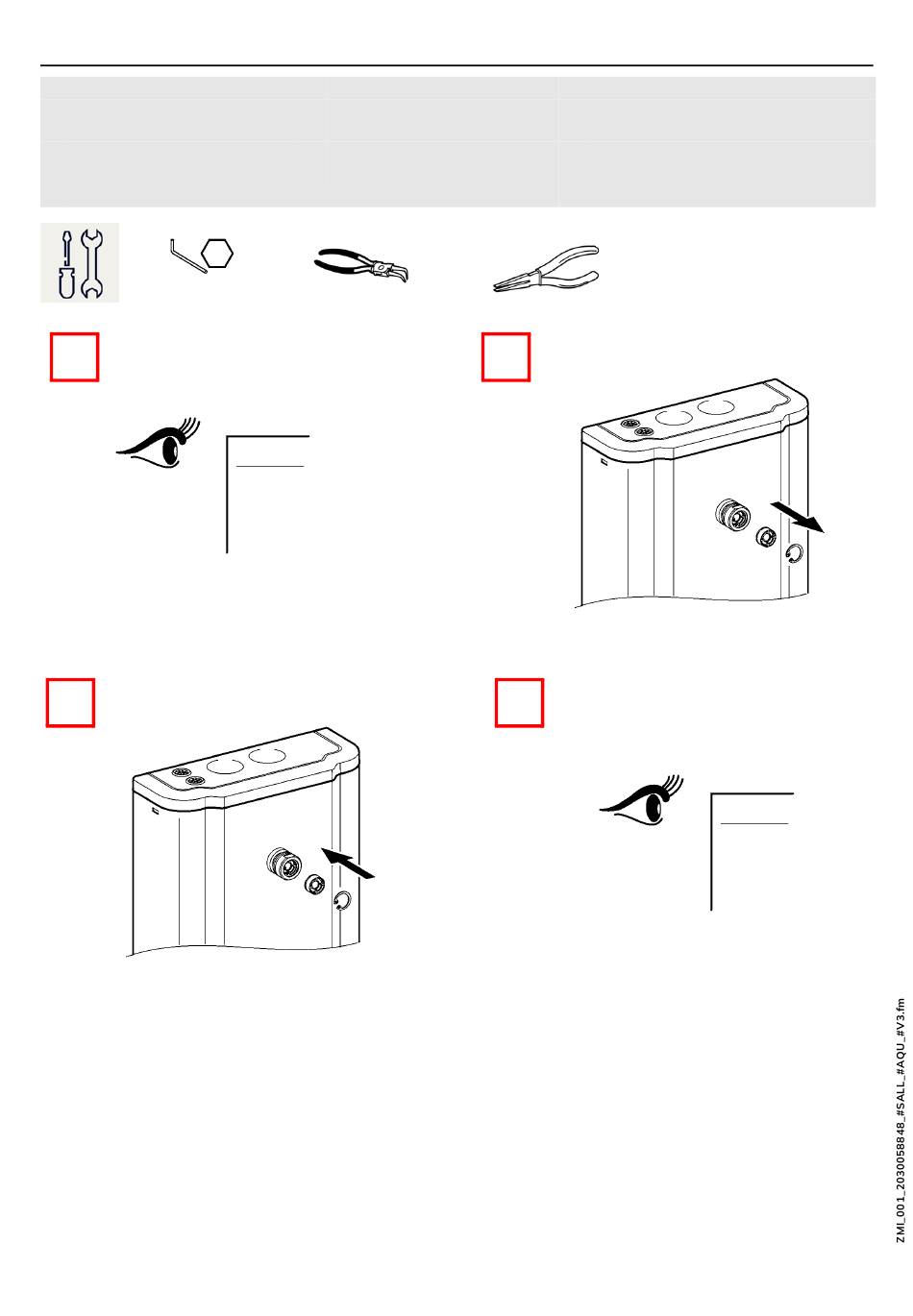 ZMI_001_2030058848_#SALL_#AQU_#V3.fm