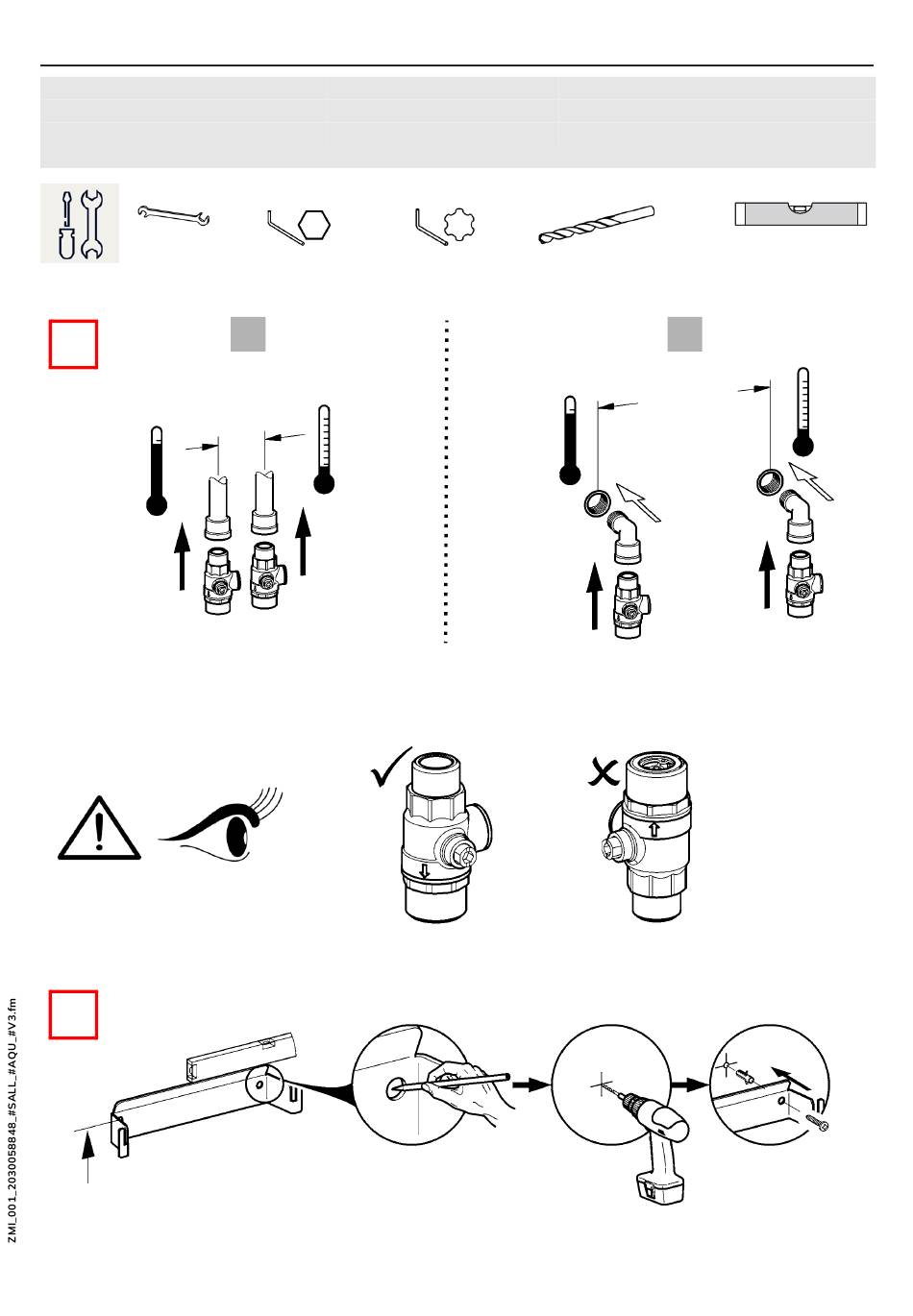 ZMI_001_2030058848_#SALL_#AQU_#V3.fm