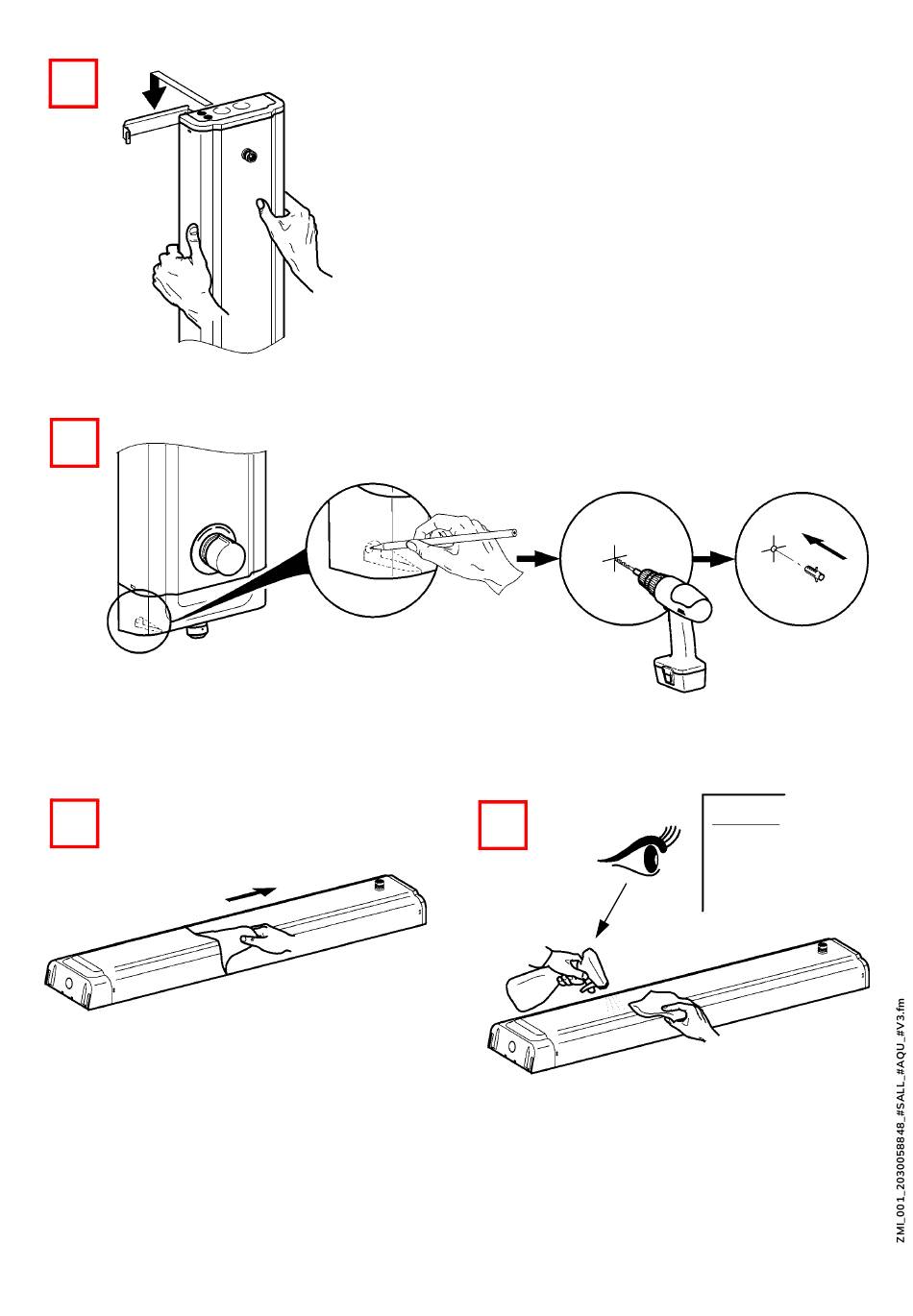 ZMI_001_2030058848_#SALL_#AQU_#V3.fm