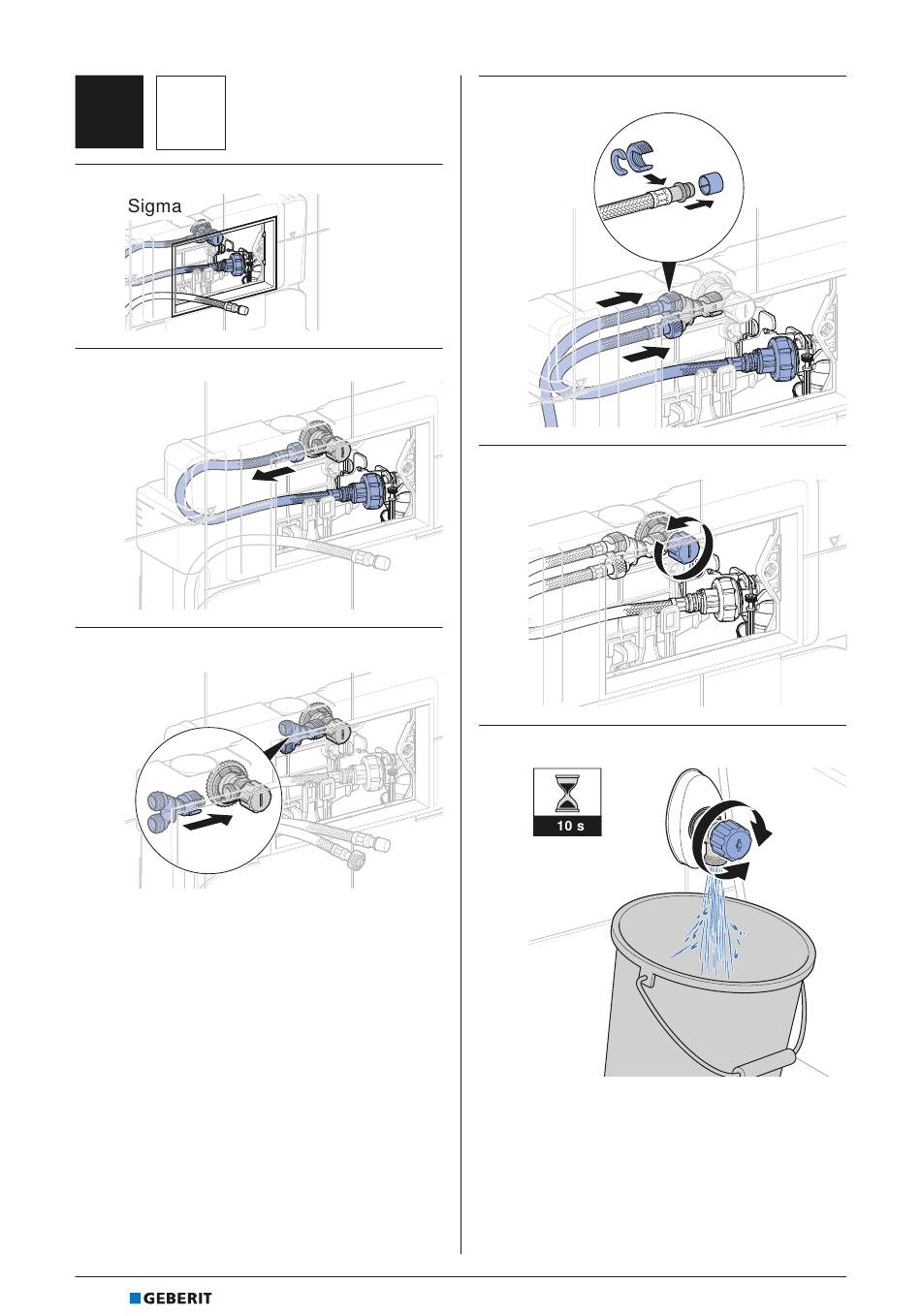 Sigma

10 s

GEBERIT