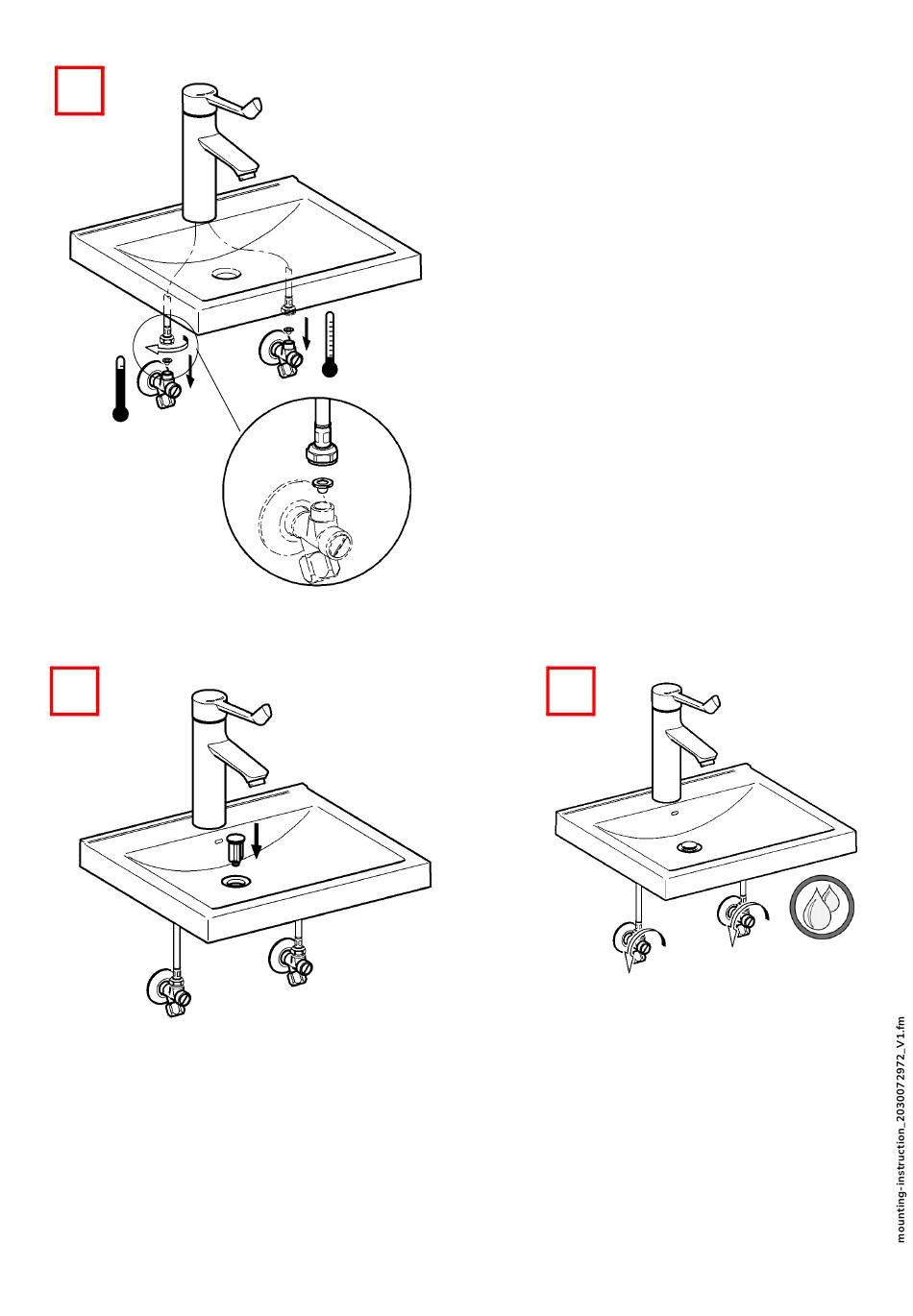 mounting-instruction_2030072972_V1.fm