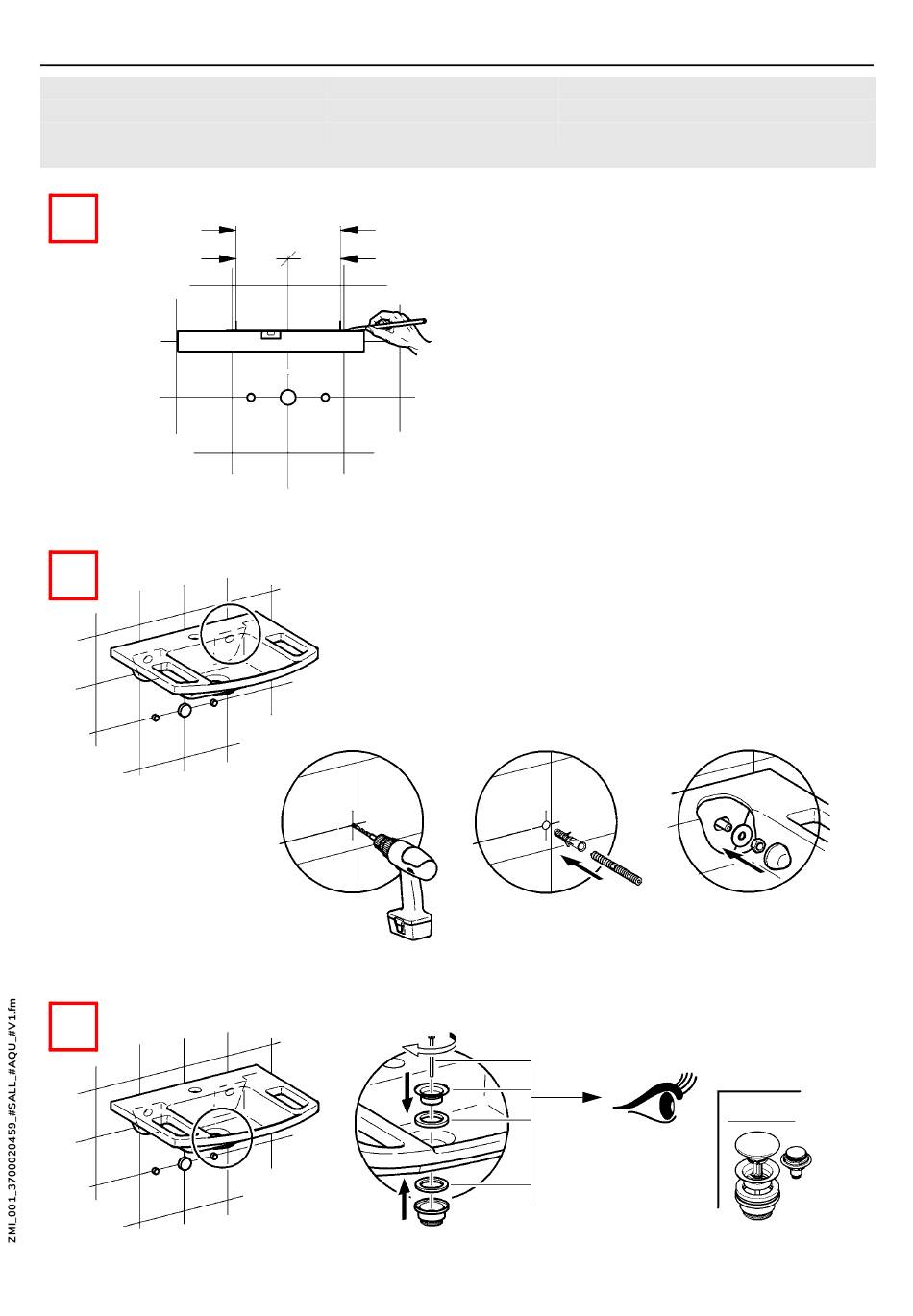 ZMI_001_3700020459_#SALL_#AQU_#V1.fm