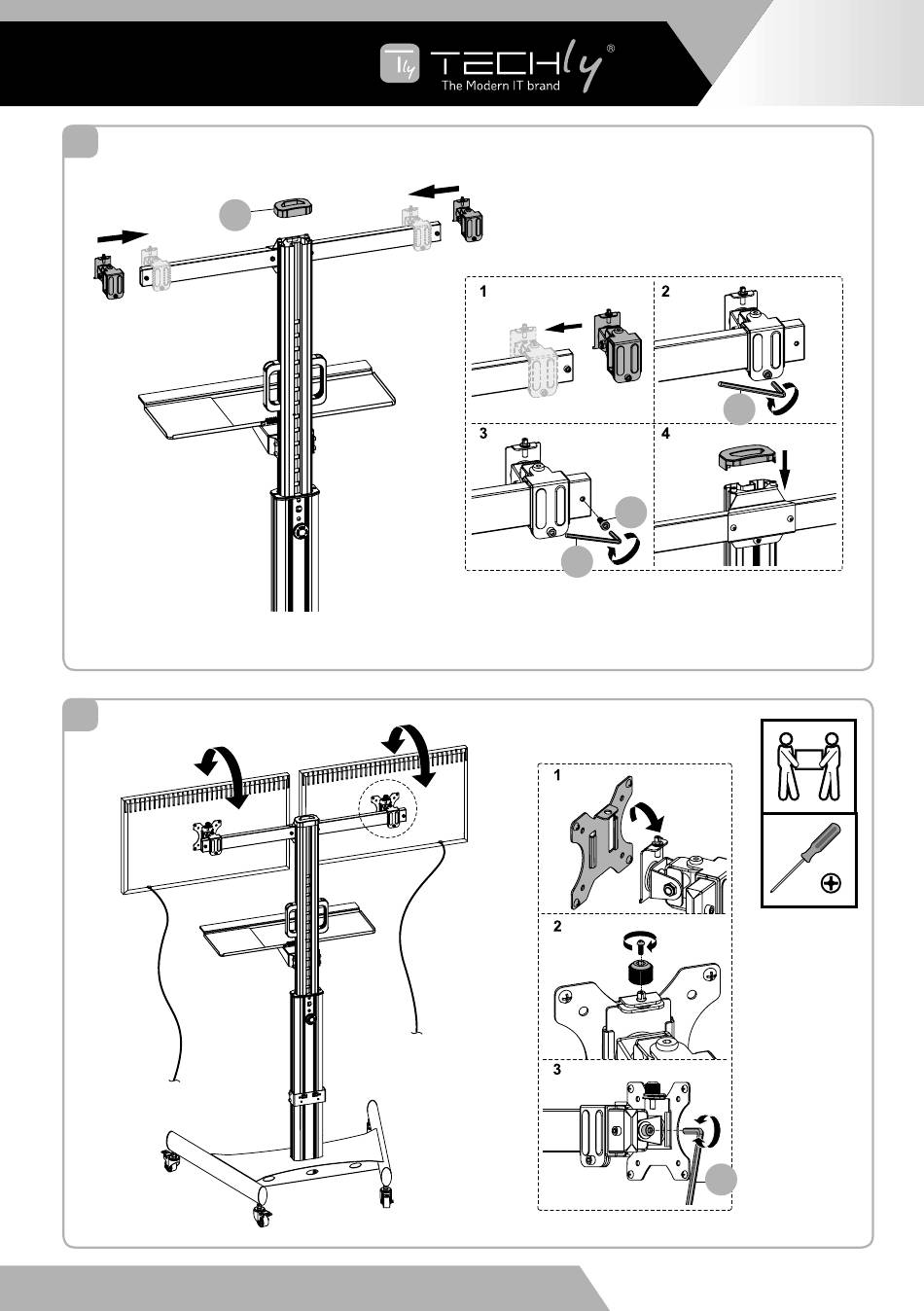 TECHly®
The Modern IT brand

1

2

3

4

1

2

3