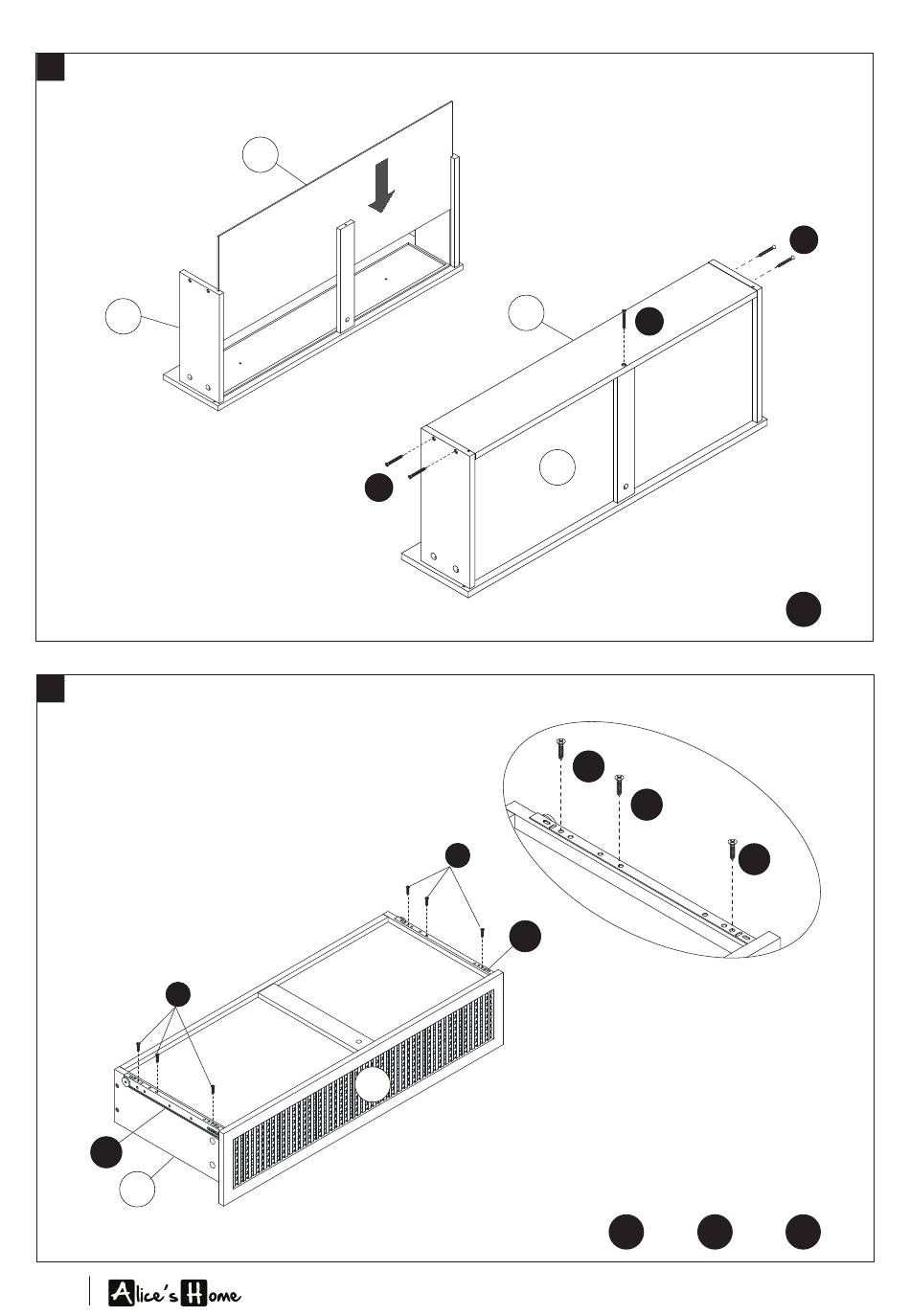 Alice's Home