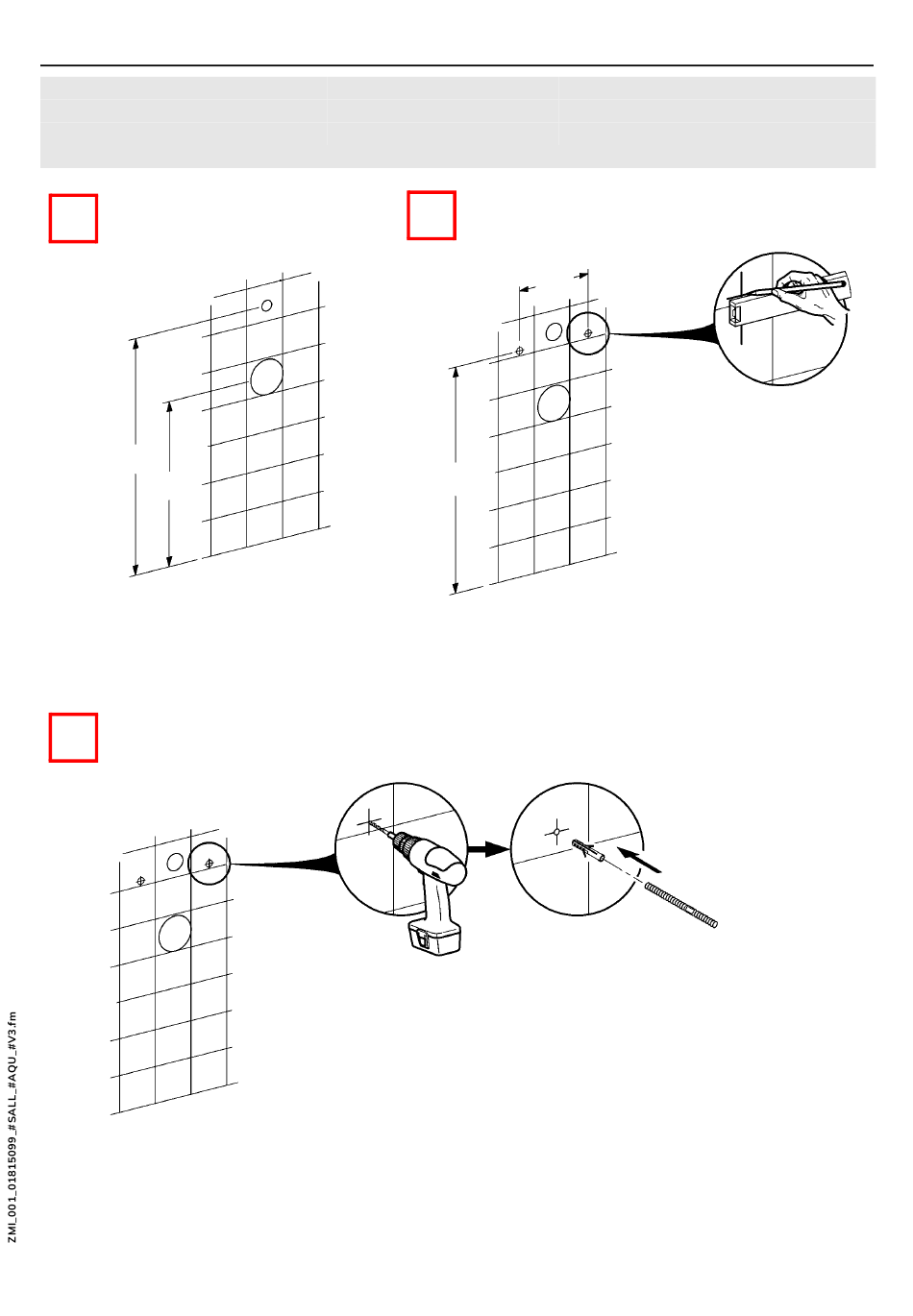 ZMI_001_01815099_#SALL_#AQU_#V3.fm