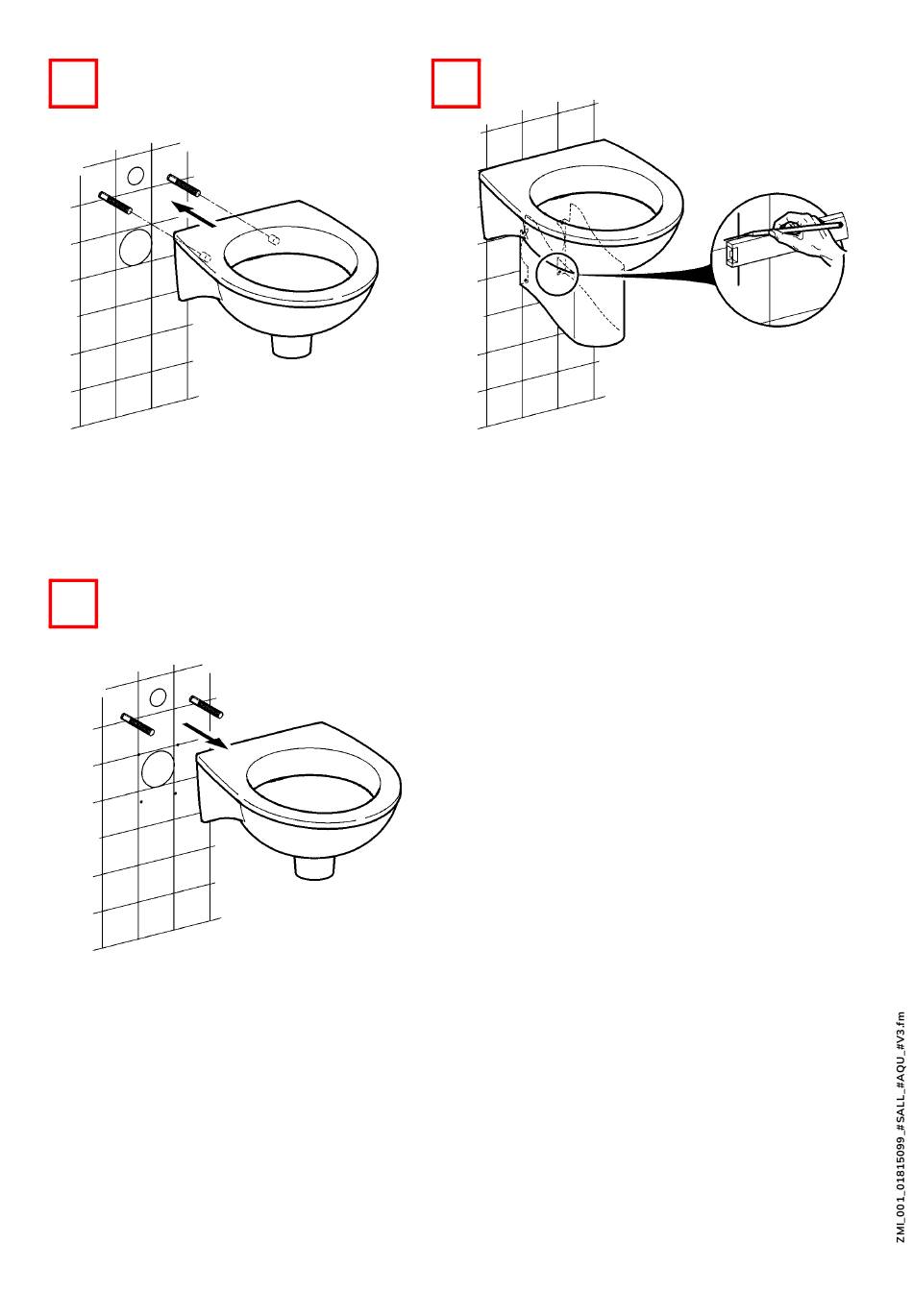 ZMI_001_01815099_#SALL_#AQU_#V3.fm