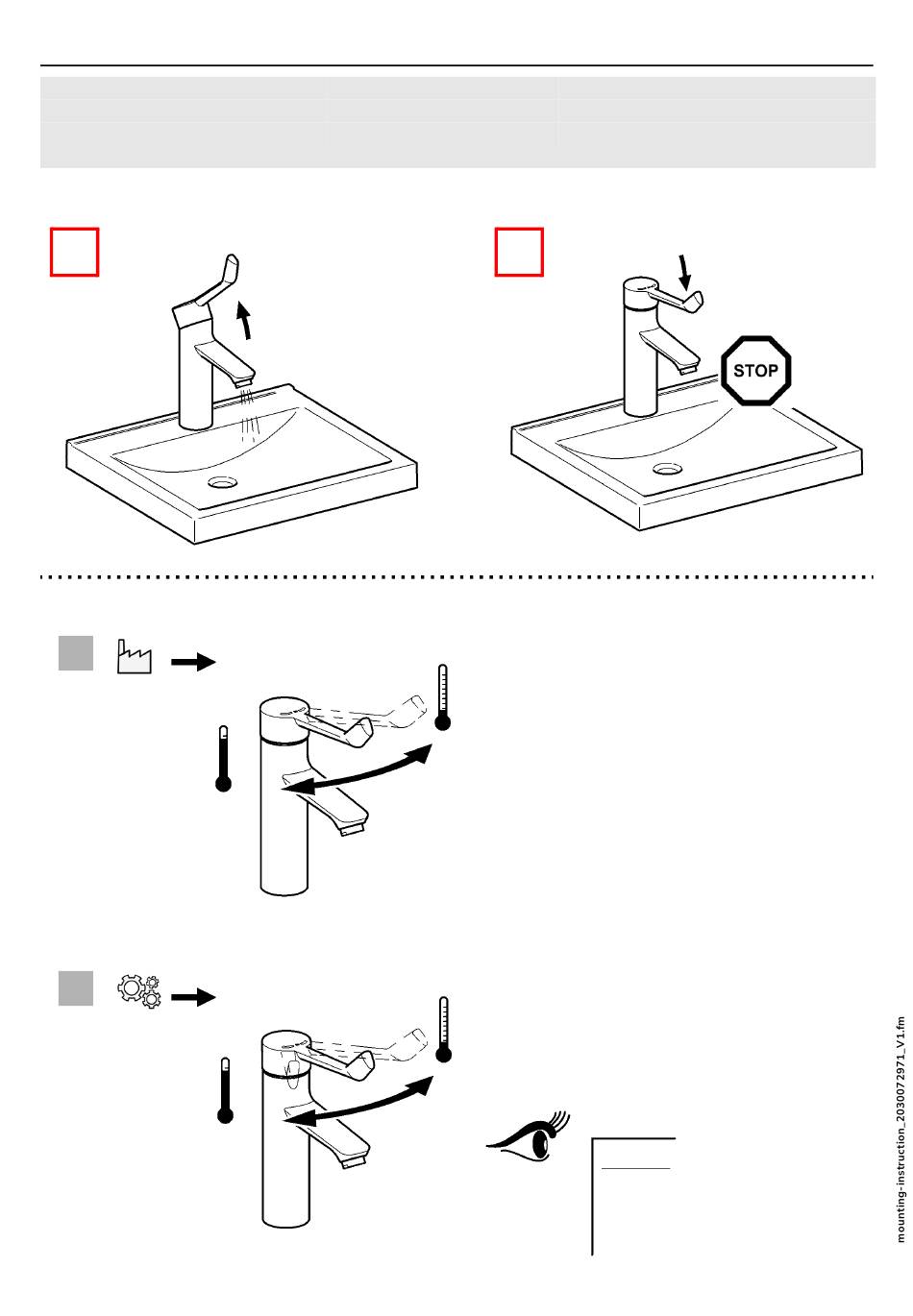 STOP

mounting-instruction_2030072971_V1.fm