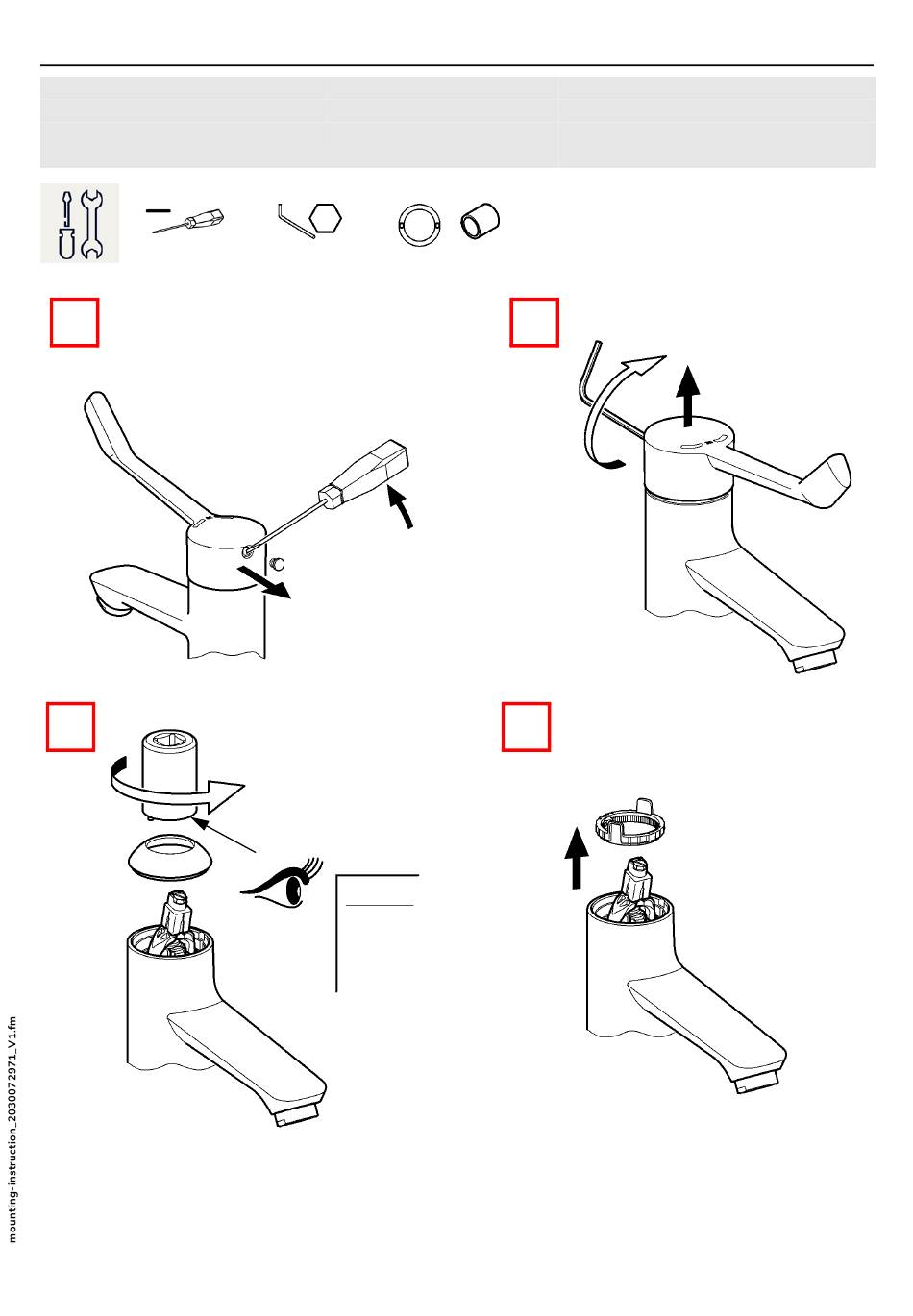 mounting-instruction_2030072971_V1.fm