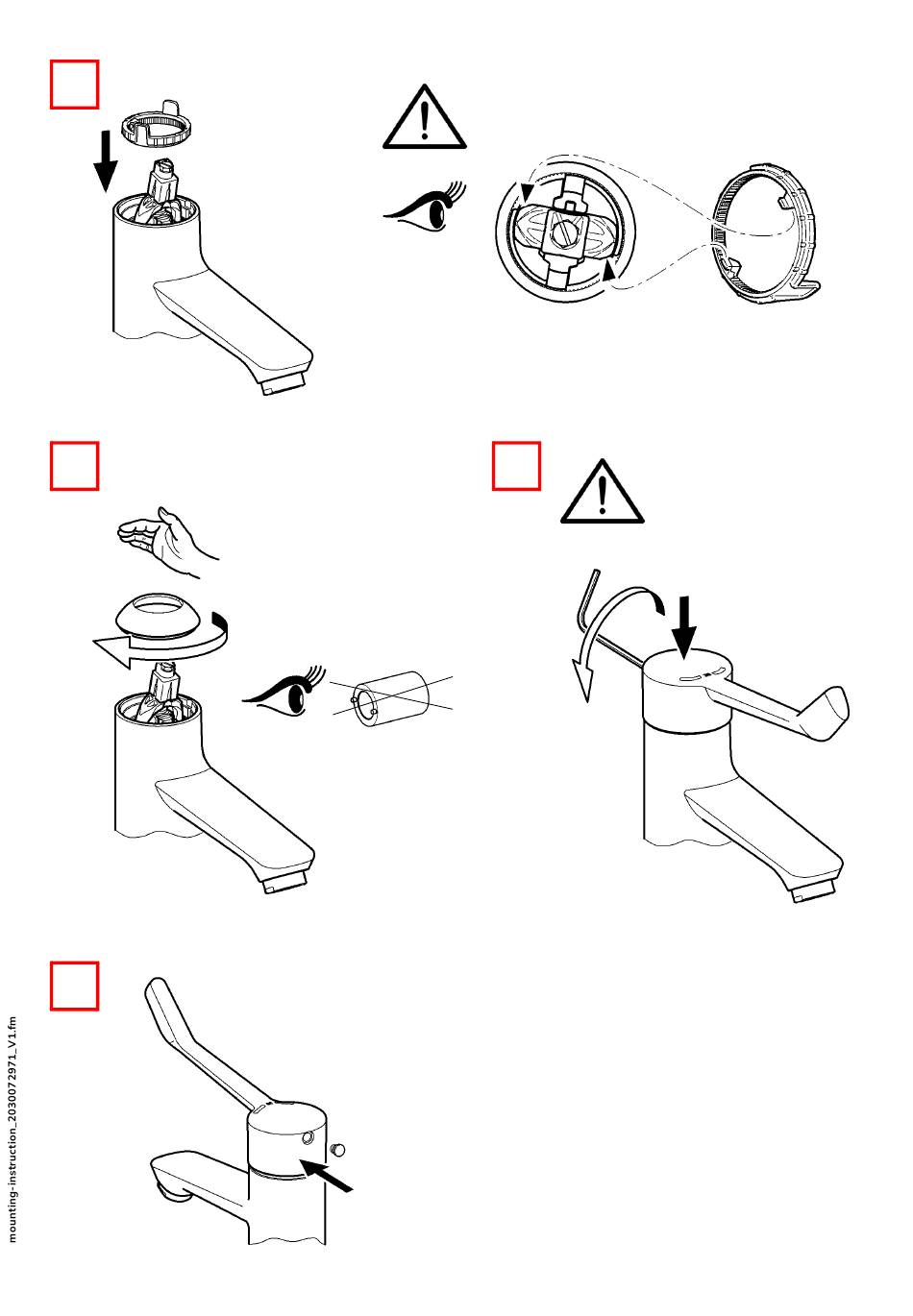 mounting-instruction_2030072971_V1.fm