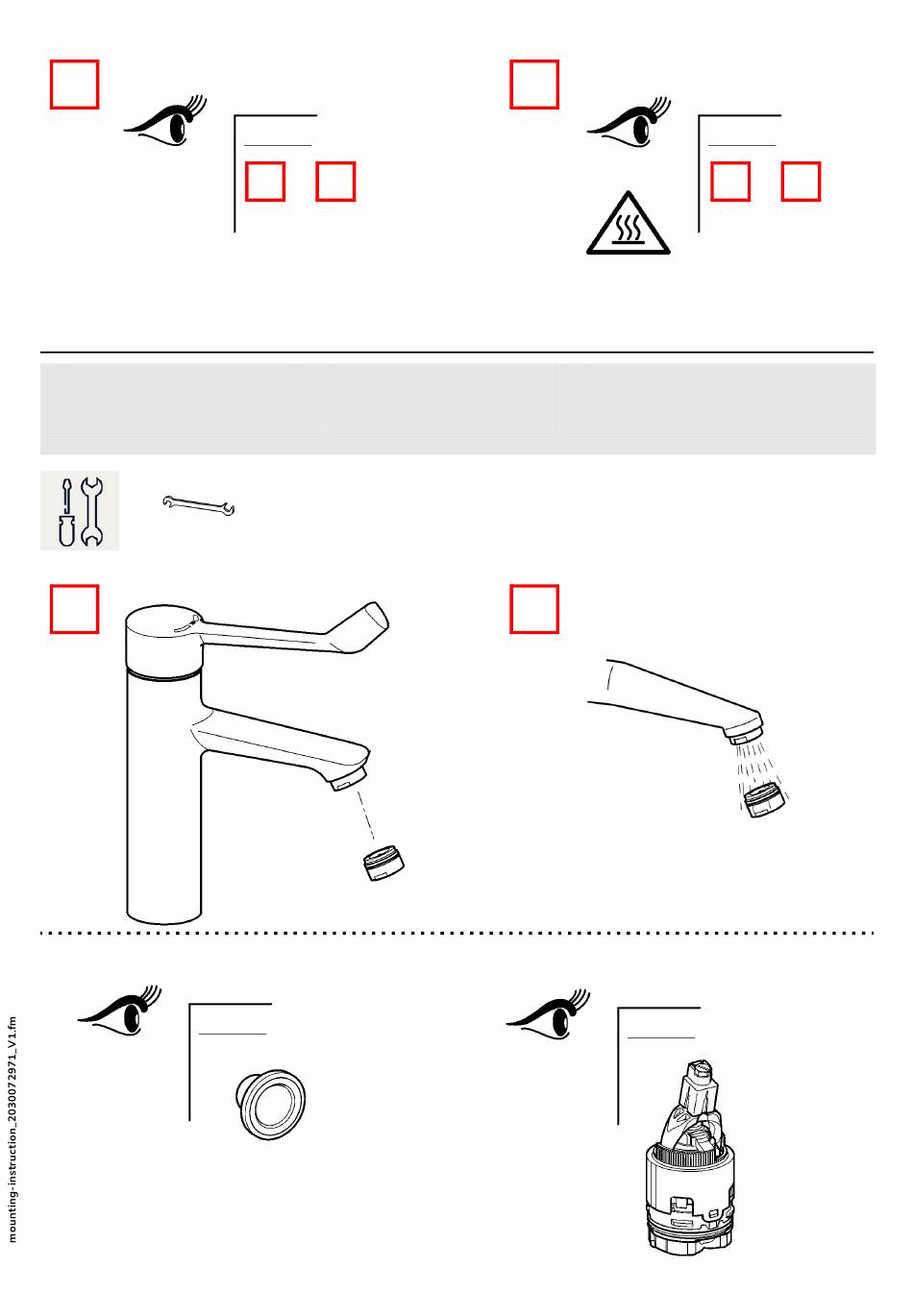 mounting-instruction_2030072971_V1.fm