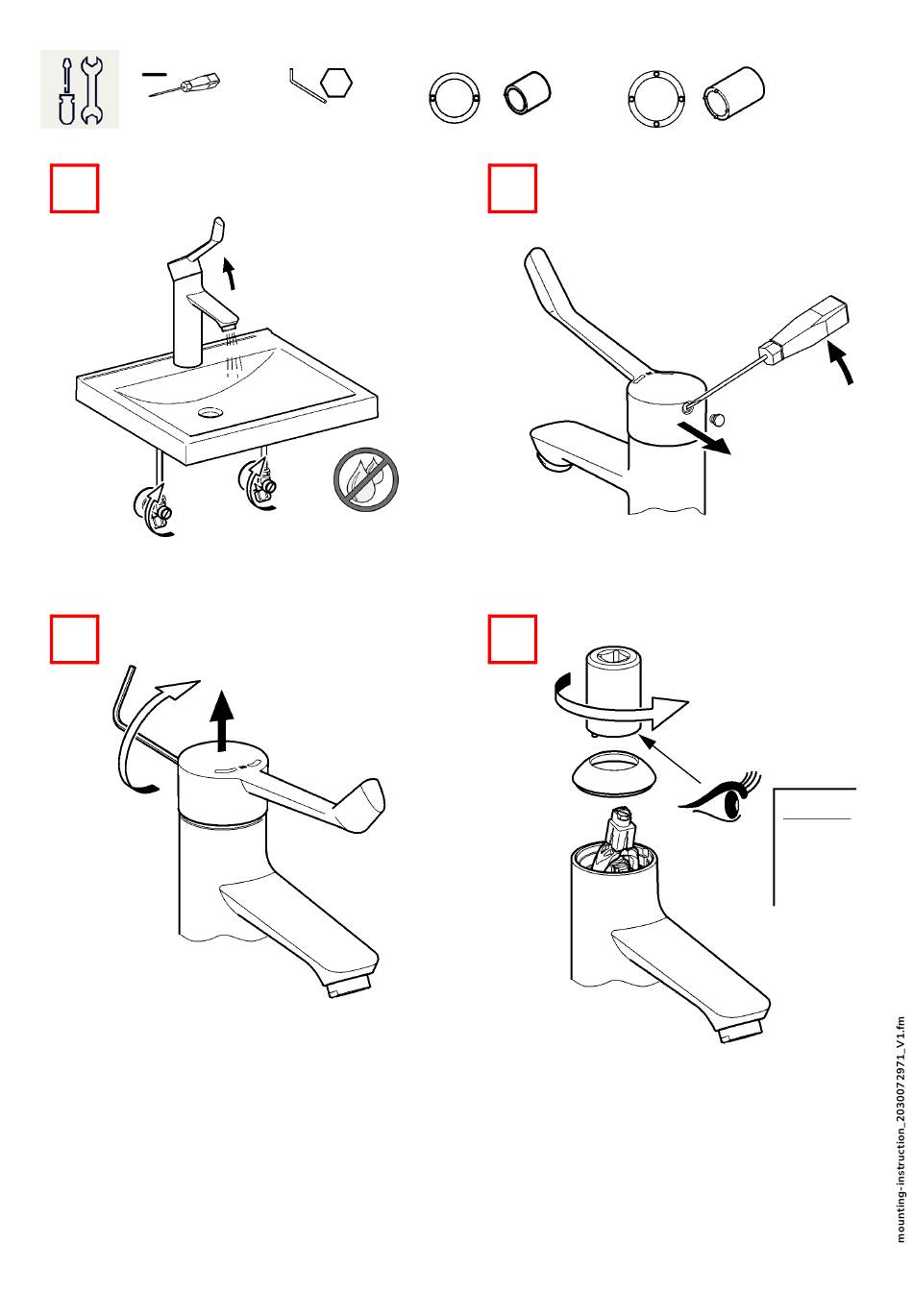 mounting-instruction_2030072971_V1.fm