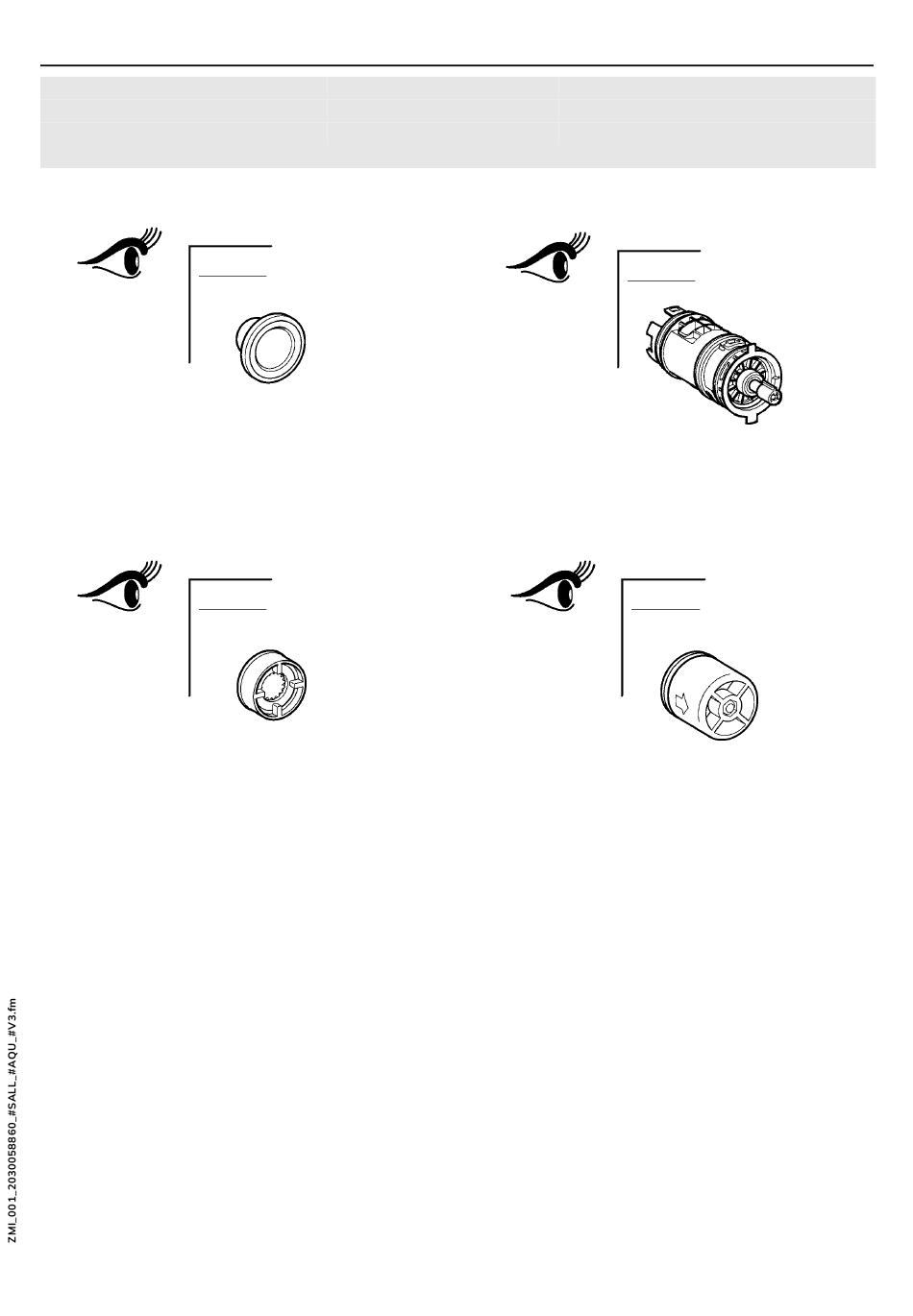 ZMI_001_2030058860_#SALL_#AQU_#V3.fm