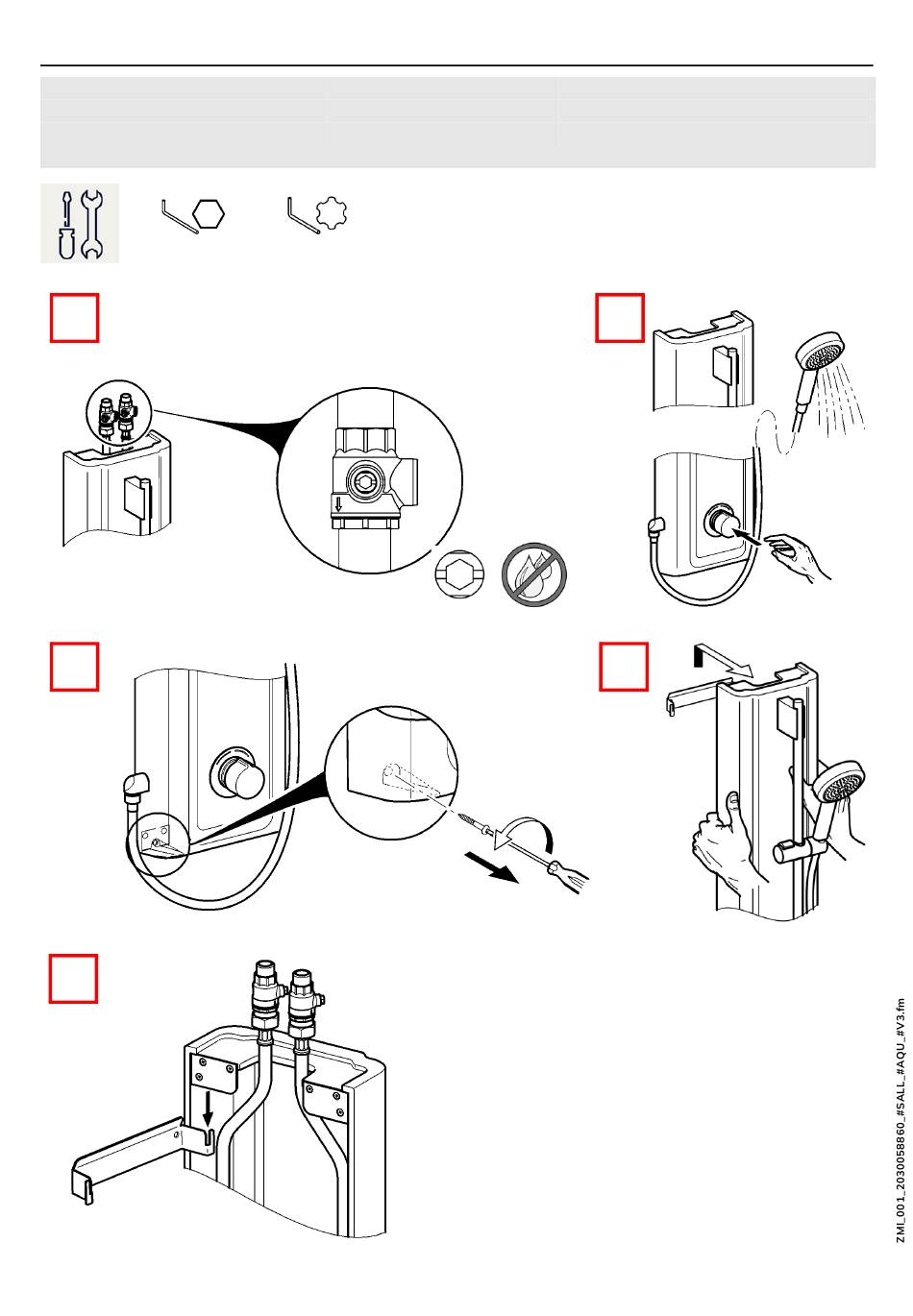 ZMI_001_2030058860_#SALL_#AQU_#V3.fm