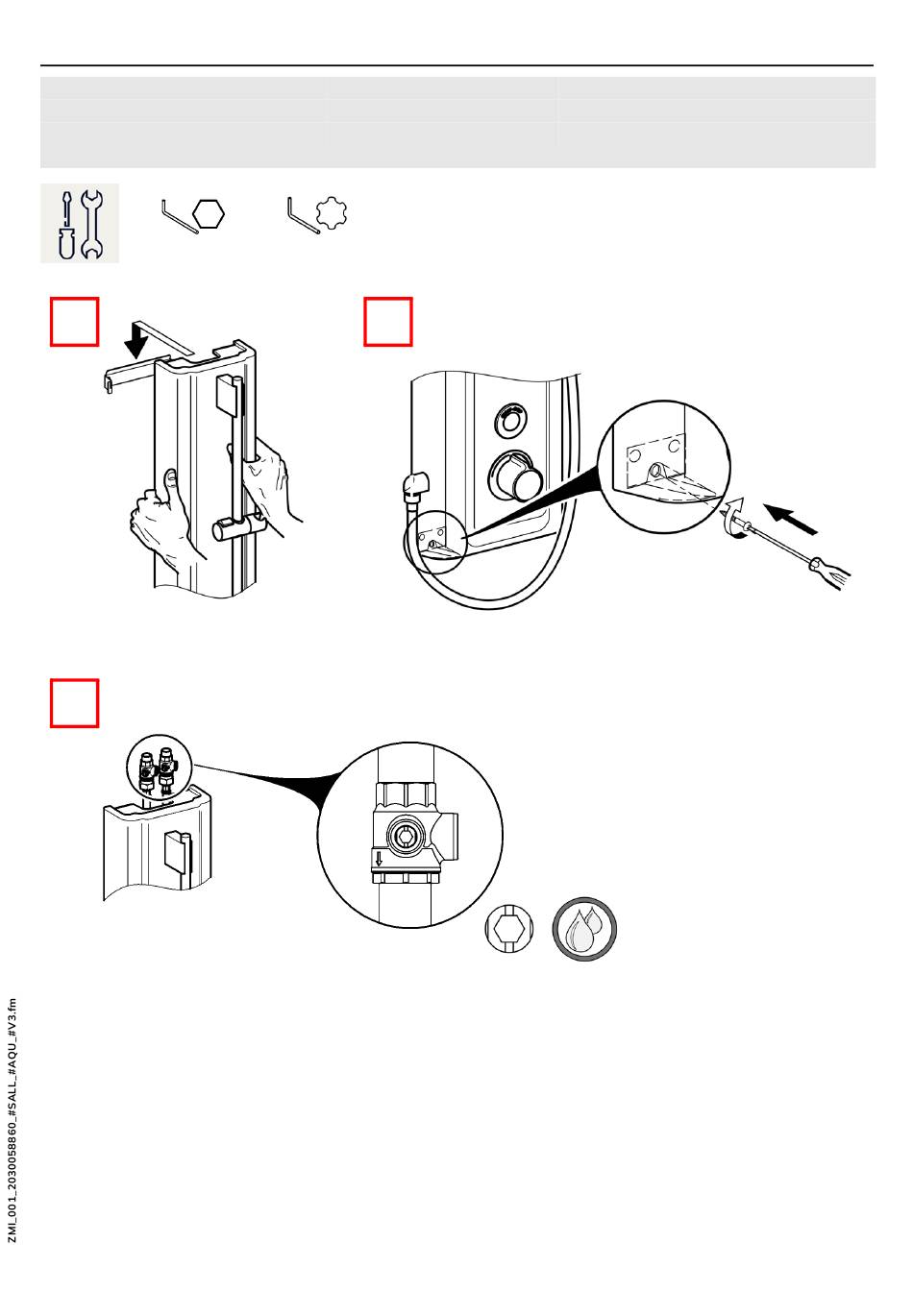 ZMI_001_2030058860_#SALL_#AQU_#V3.fm