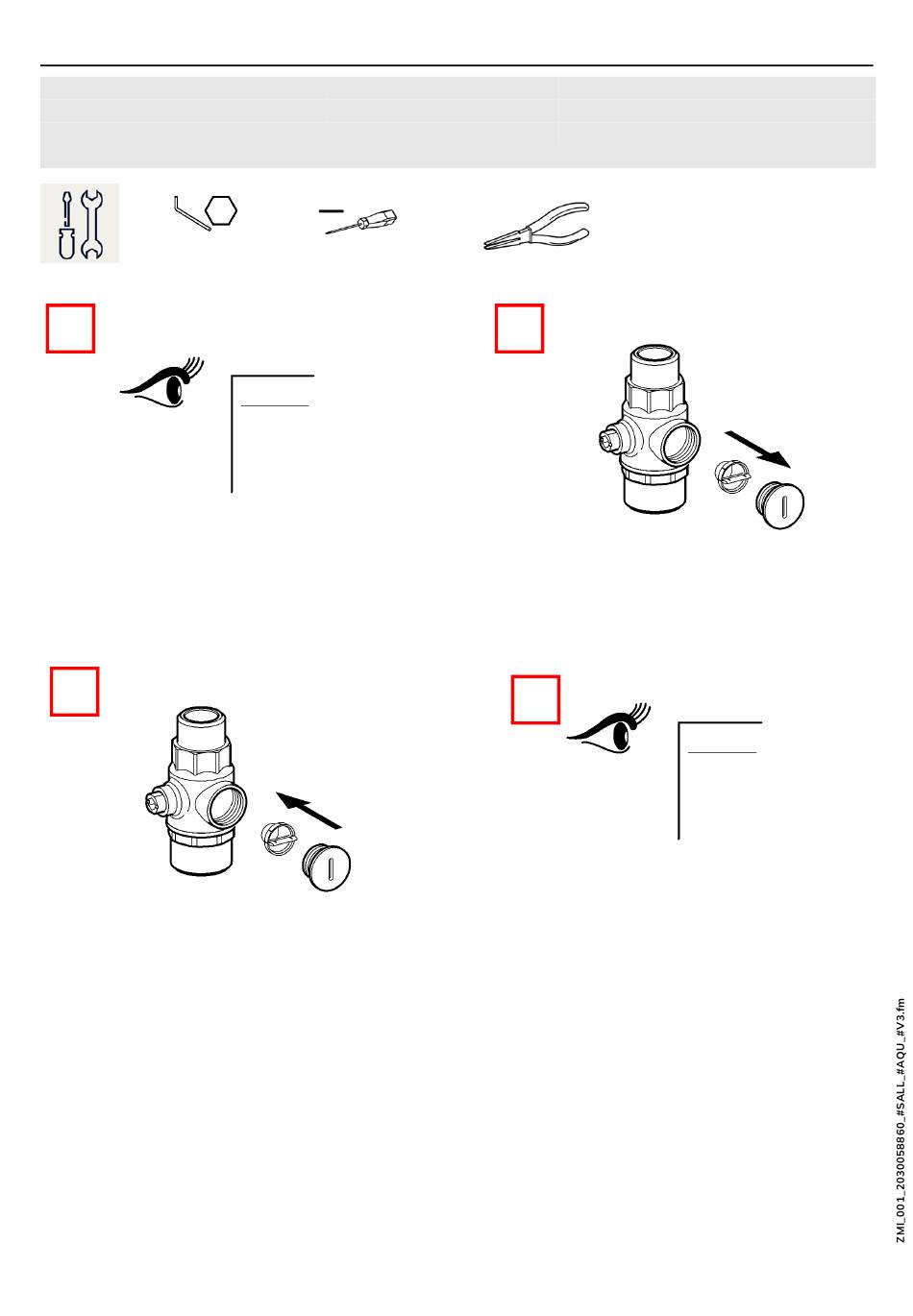 ZMI_001_2030058860_#SALL_#AQU_#V3.fm