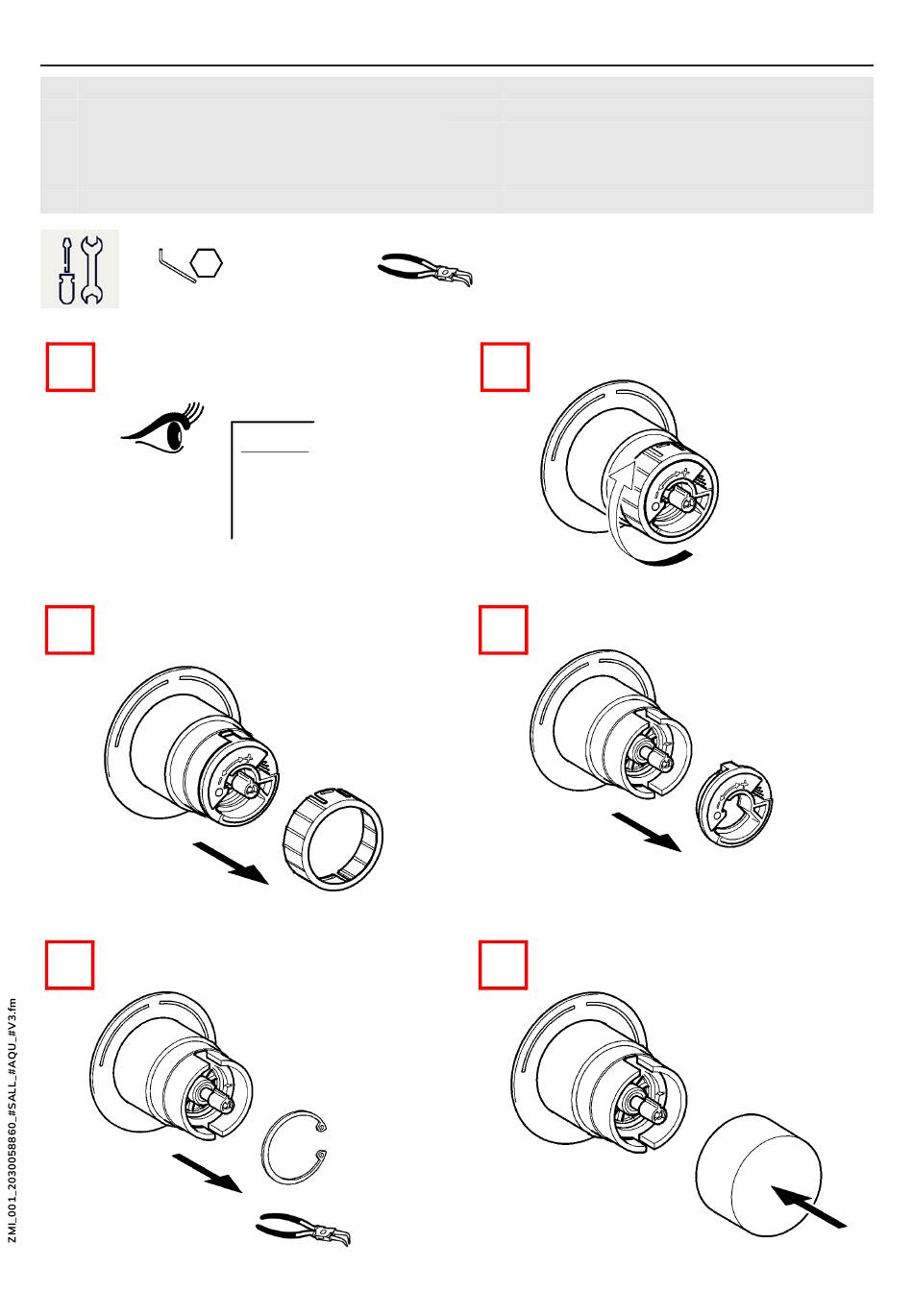 ZMI_001_2030058860_#SALL_#AQU_#V3.fm