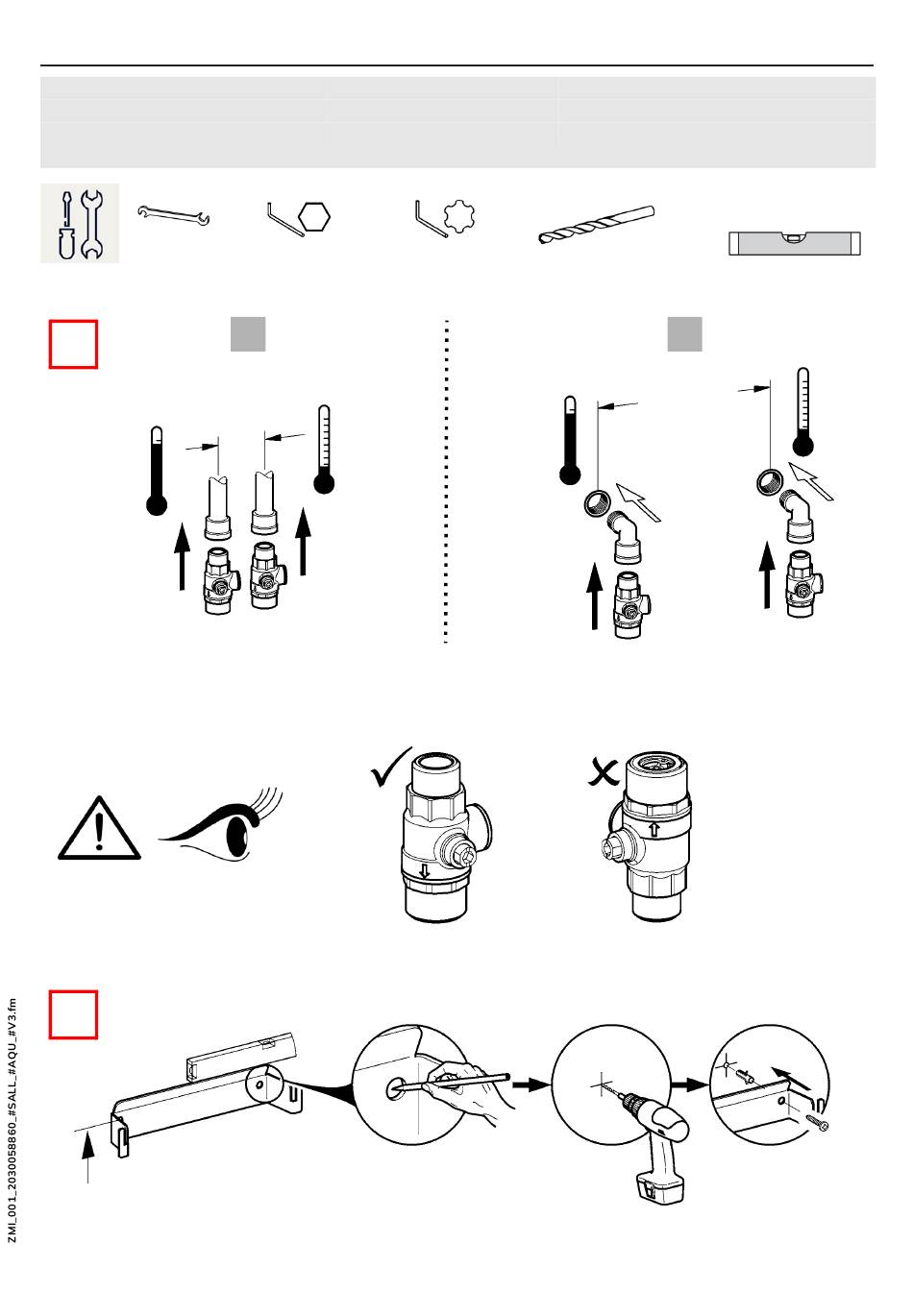 ZMI_001_2030058860_#SALL_#AQU_#V3.fm