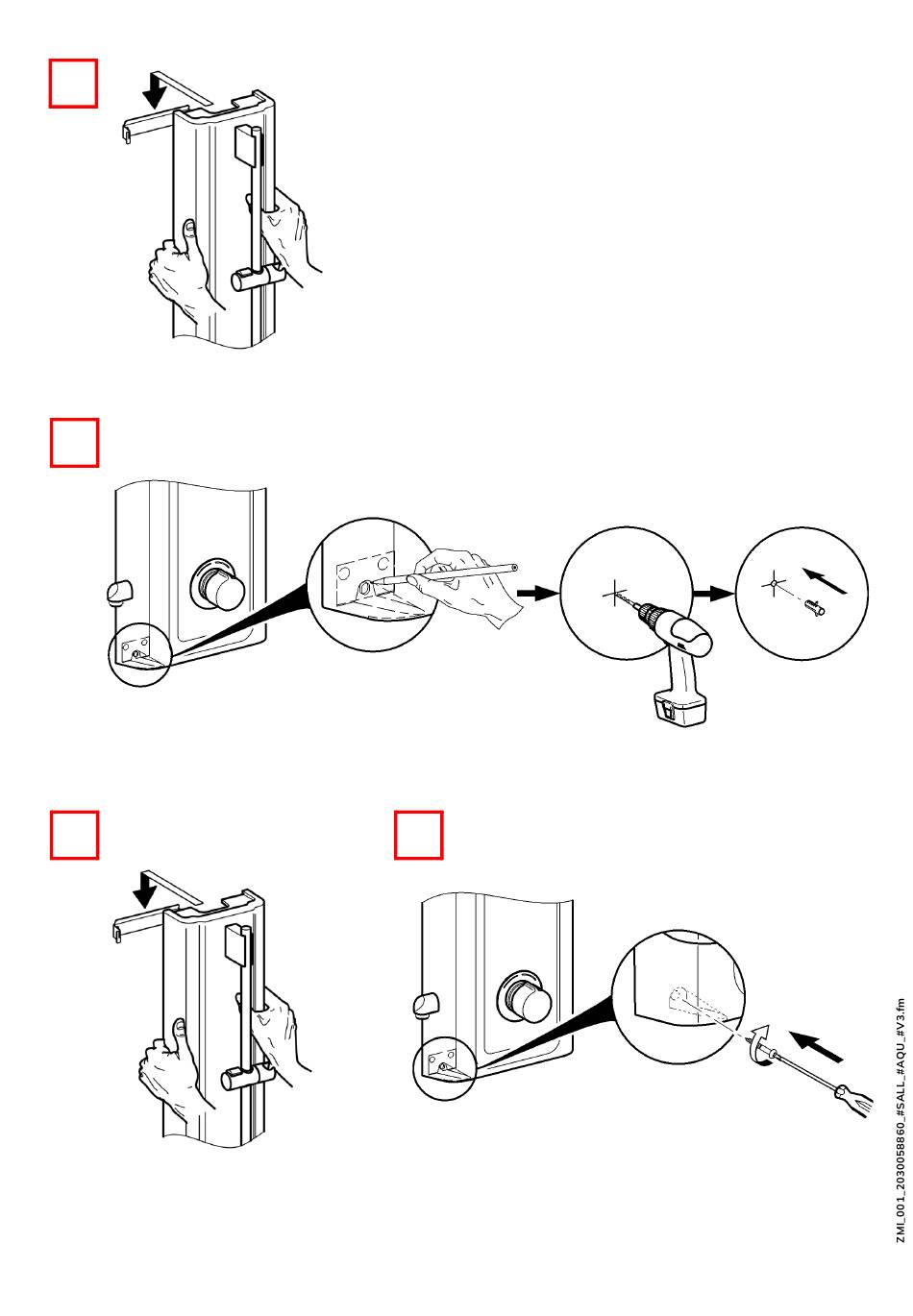 ZMI_001_2030058860_#SALL_#AQU_#V3.fm