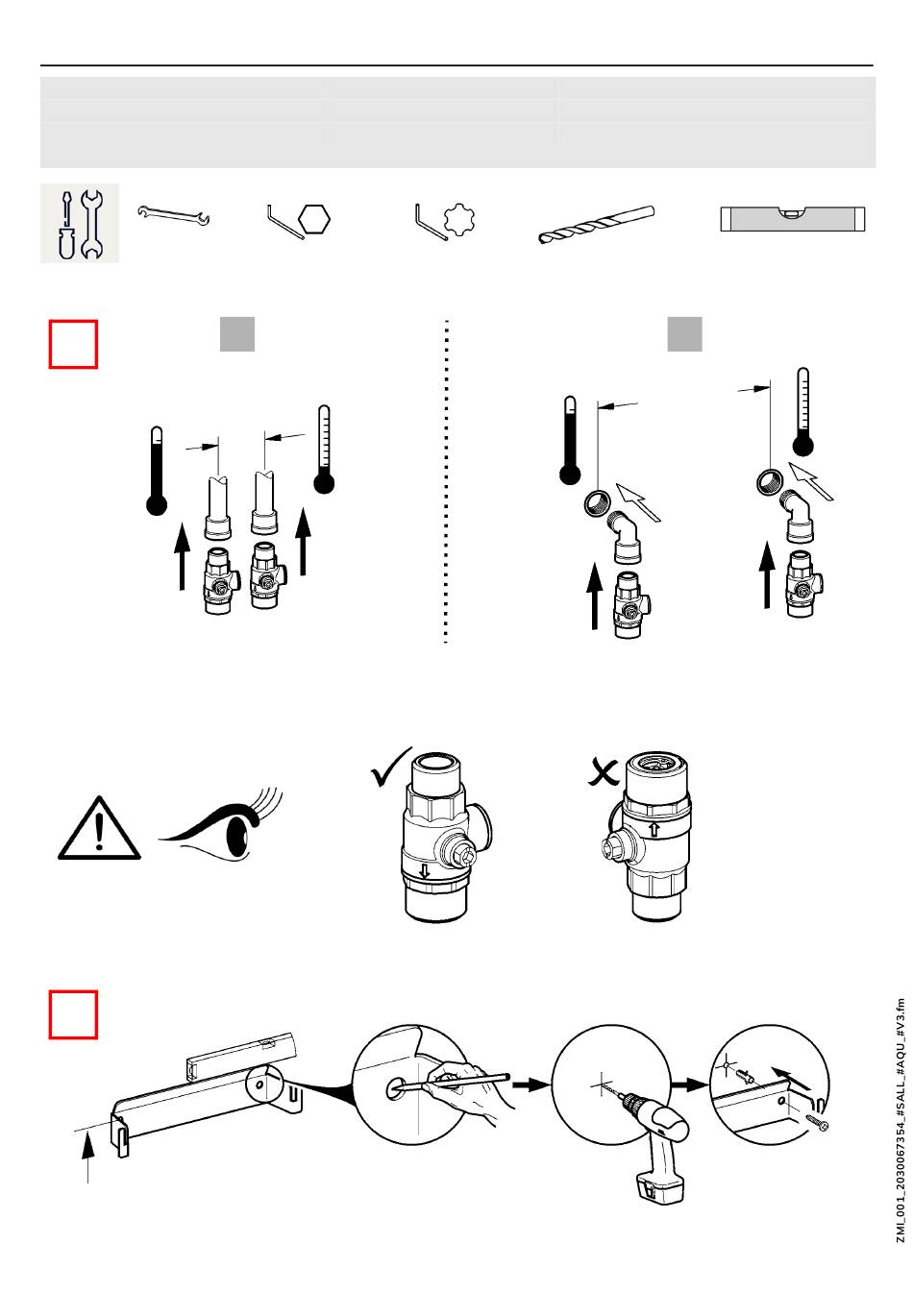 ZMI_001_2030067354_#SALL_#AQU_#V3.fm