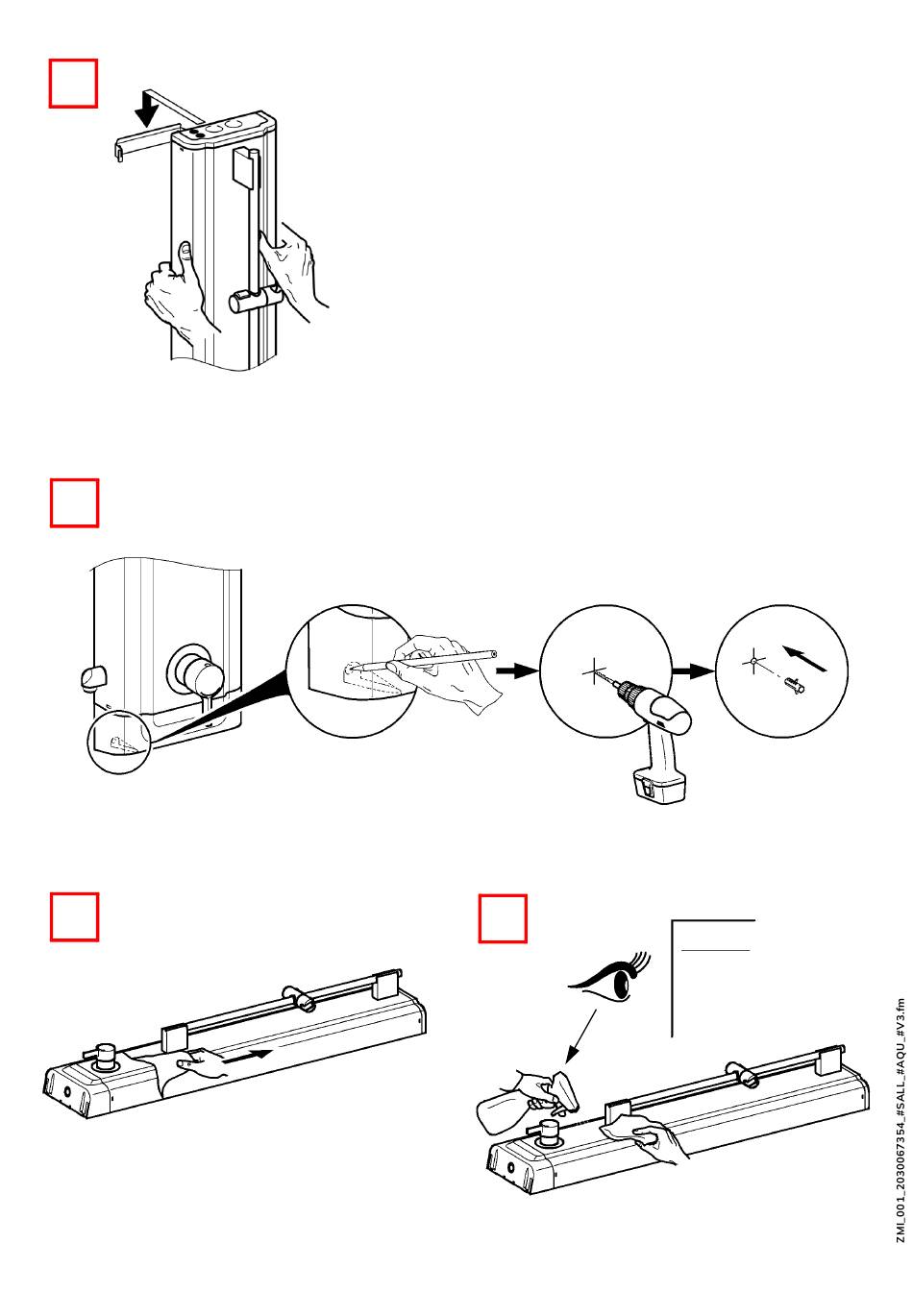 ZMI_001_2030067354_#SALL_#AQU_#V3.fm