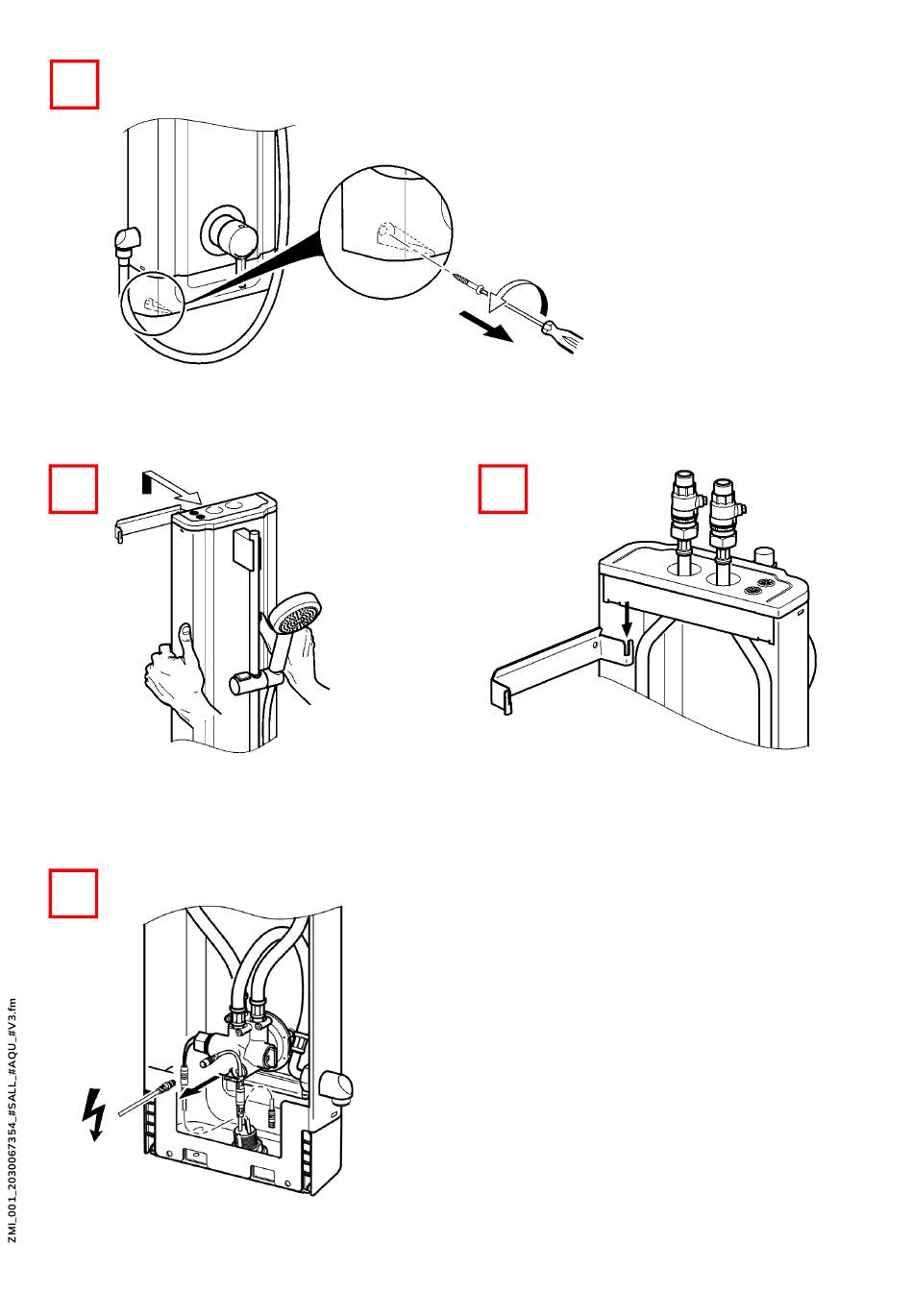 ZMI_001_2030067354_#SALL_#AQU_#V3.fm