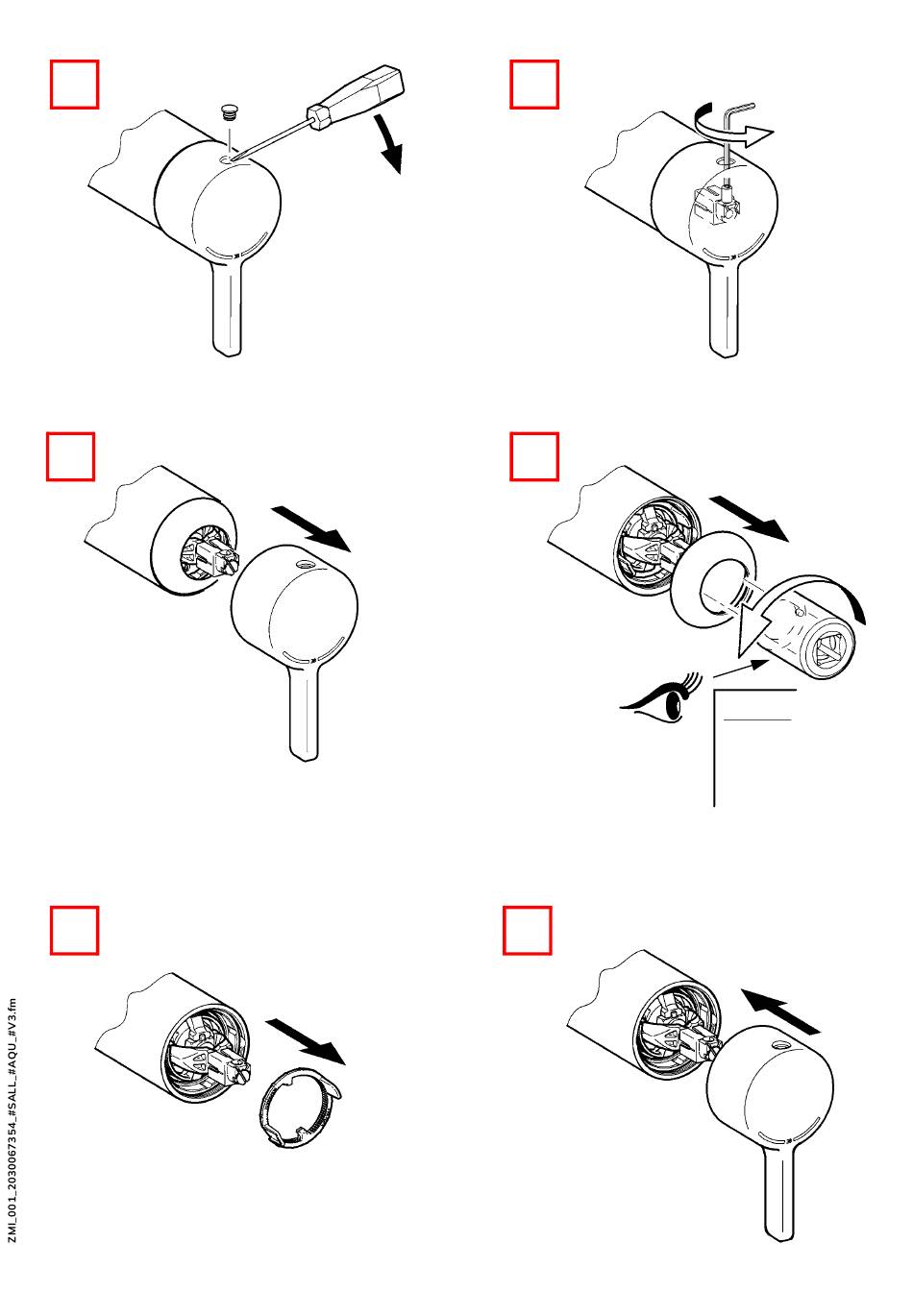 ZMI_001_2030067354_#SALL_#AQU_#V3.fm