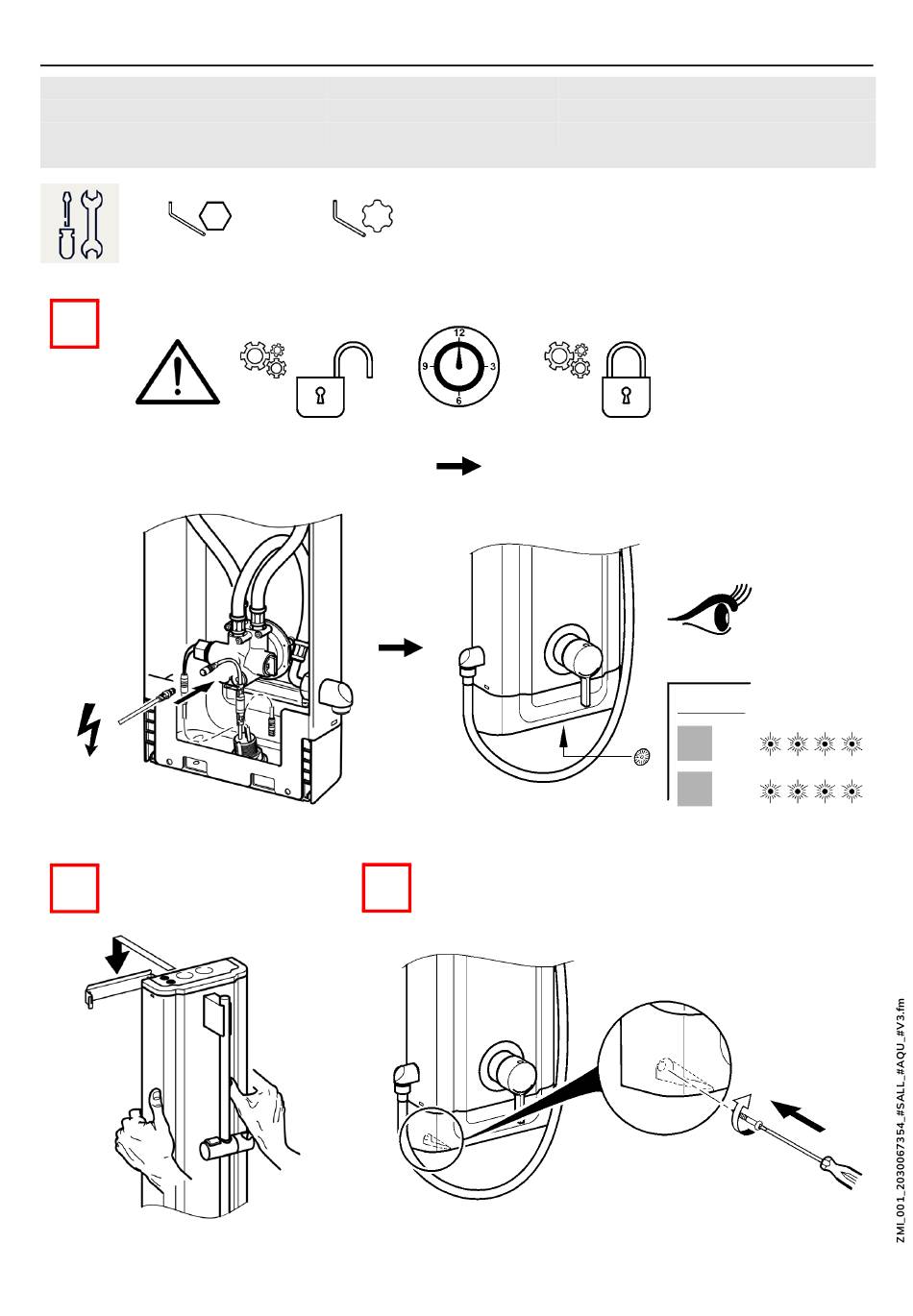 12
9
3
6

ZMI_001_2030067354_#SALL_#AQU_#V3.fm