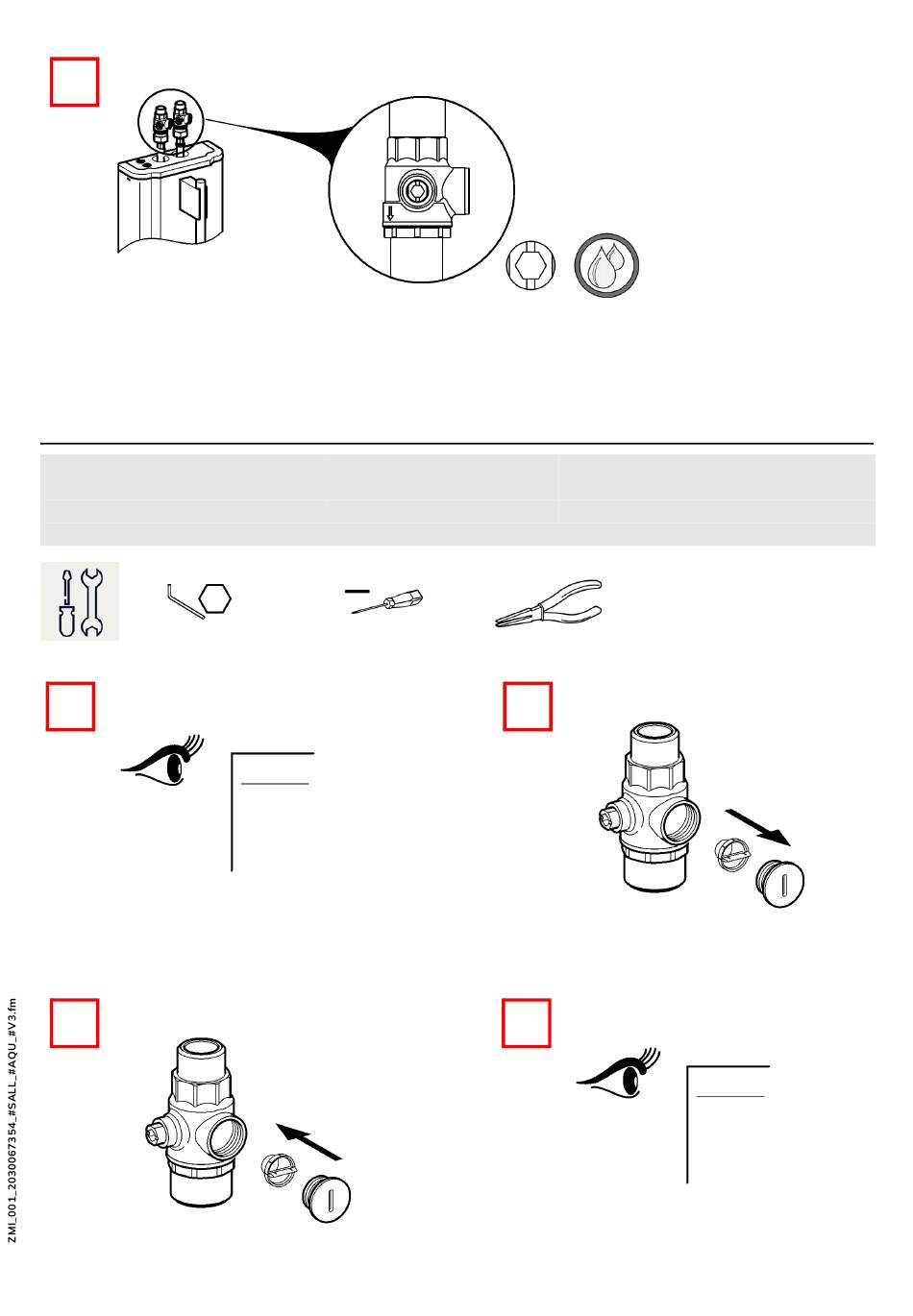 ZMI_001_2030067354_#SALL_#AQU_#V3.fm