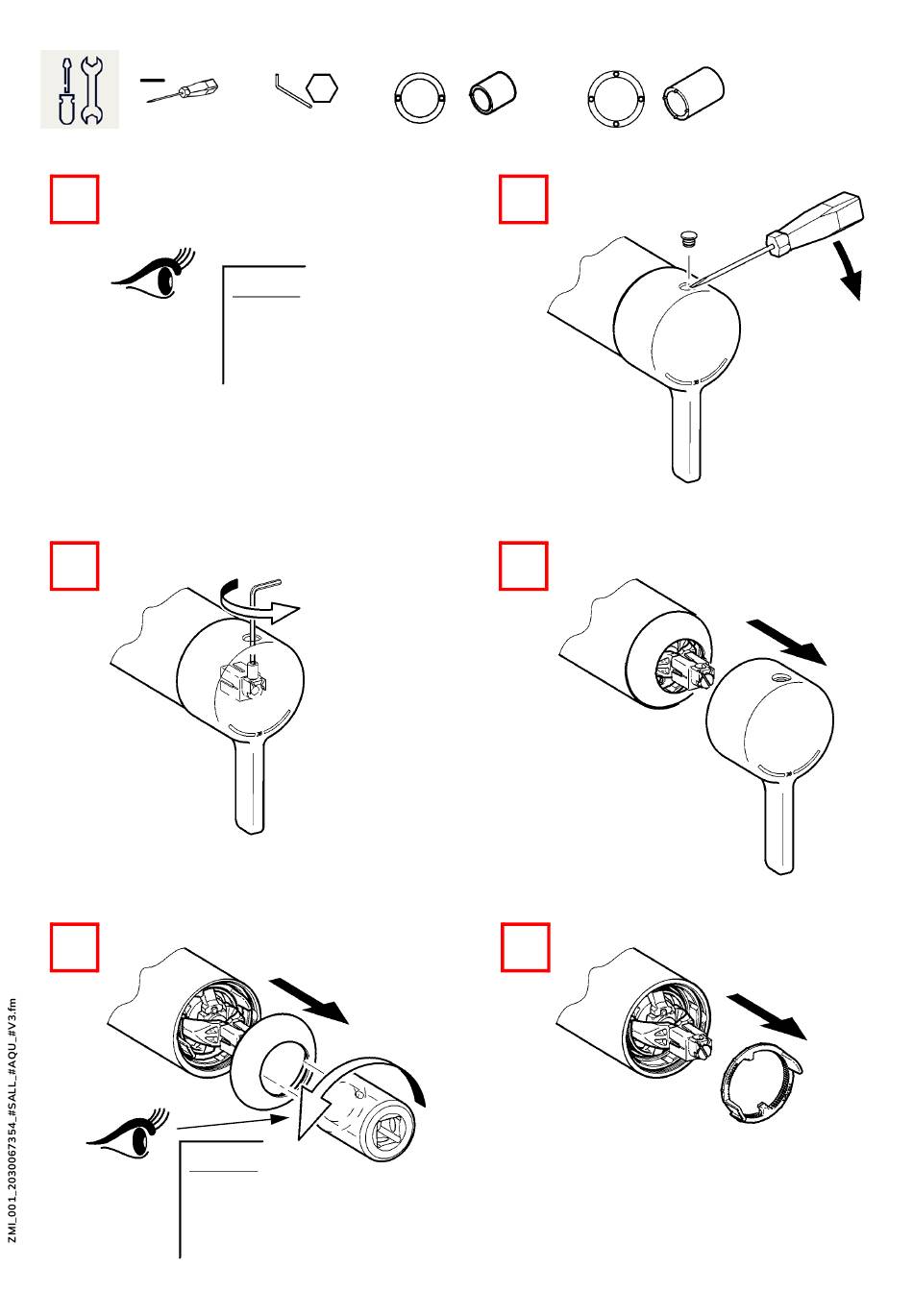 ZMI_001_2030067354_#SALL_#AQU_#V3.fm