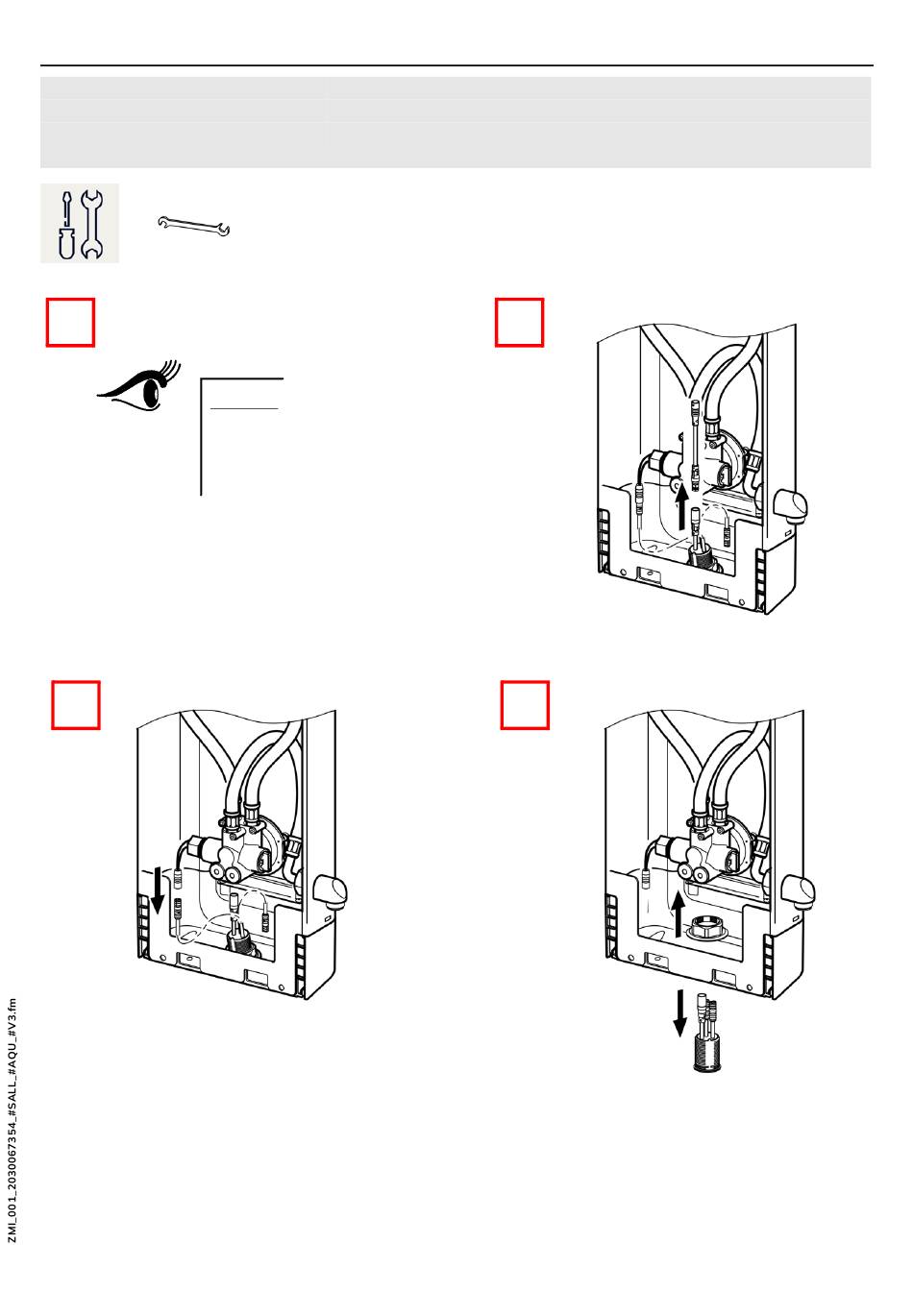 ZMI_001_2030067354_#SALL_#AQU_#V3.fm