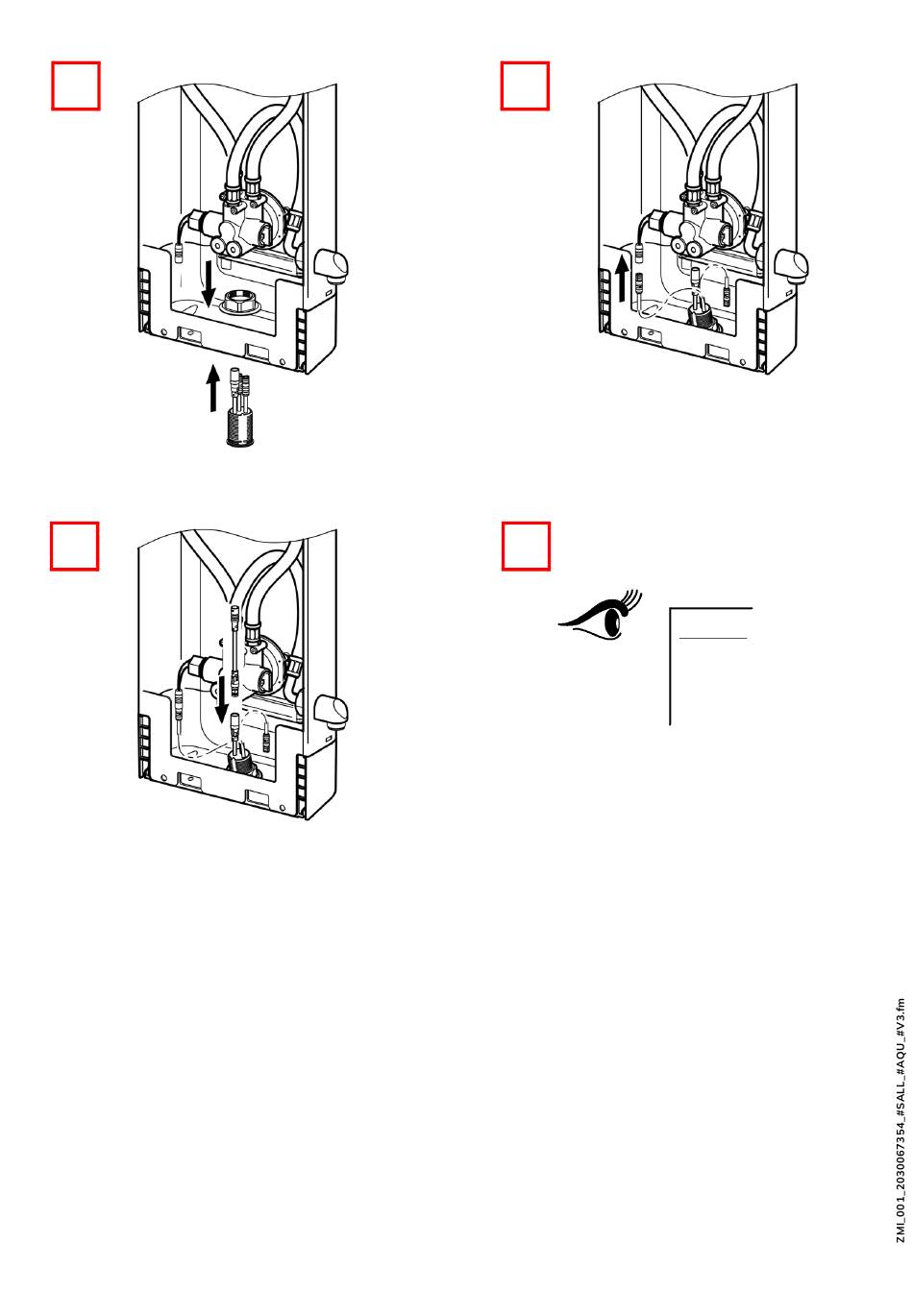 ZMI_001_2030067354_#SALL_#AQU_#V3.fm