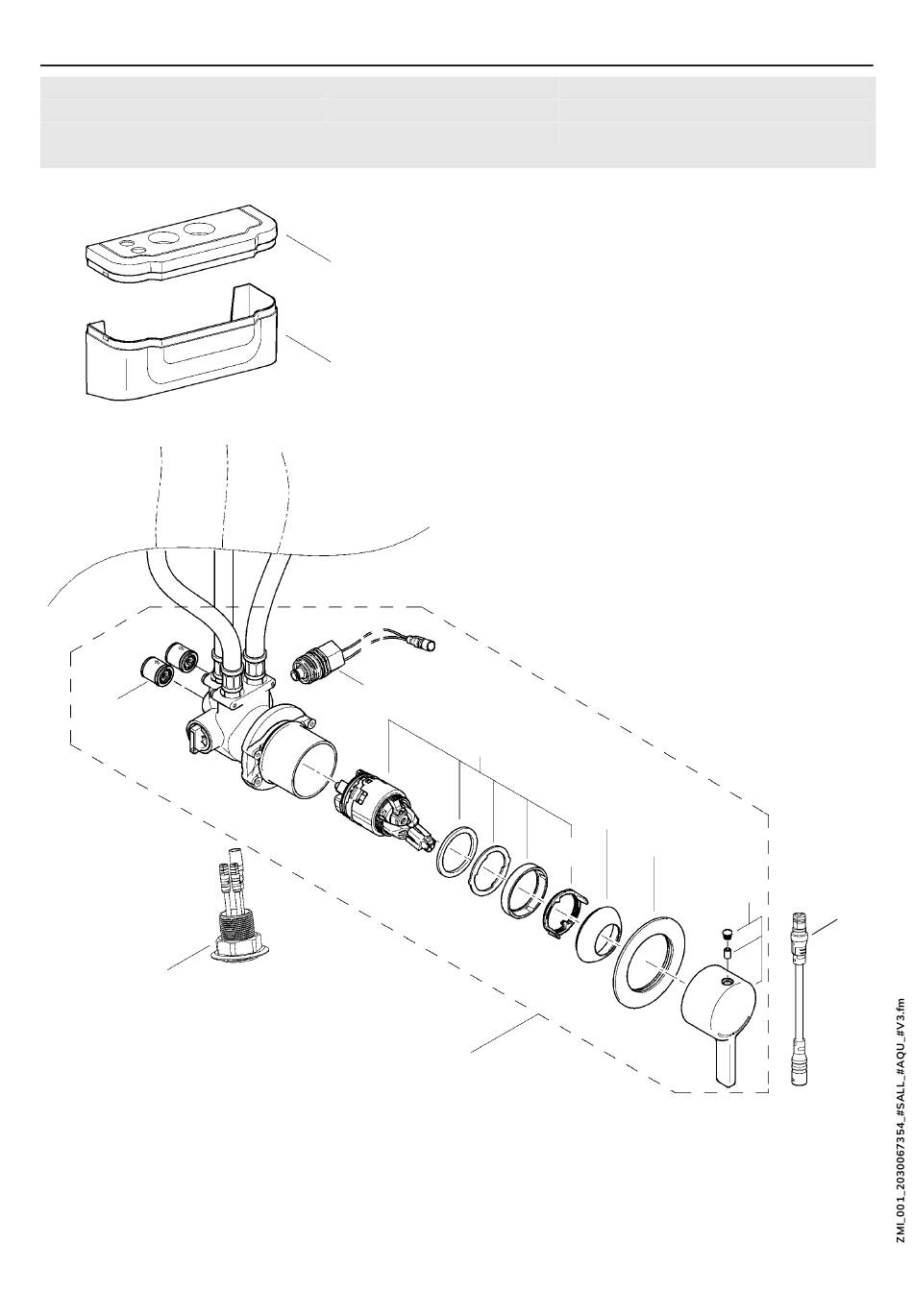 ZMI_001_2030067354_#SALL_#AQU_#V3.fm