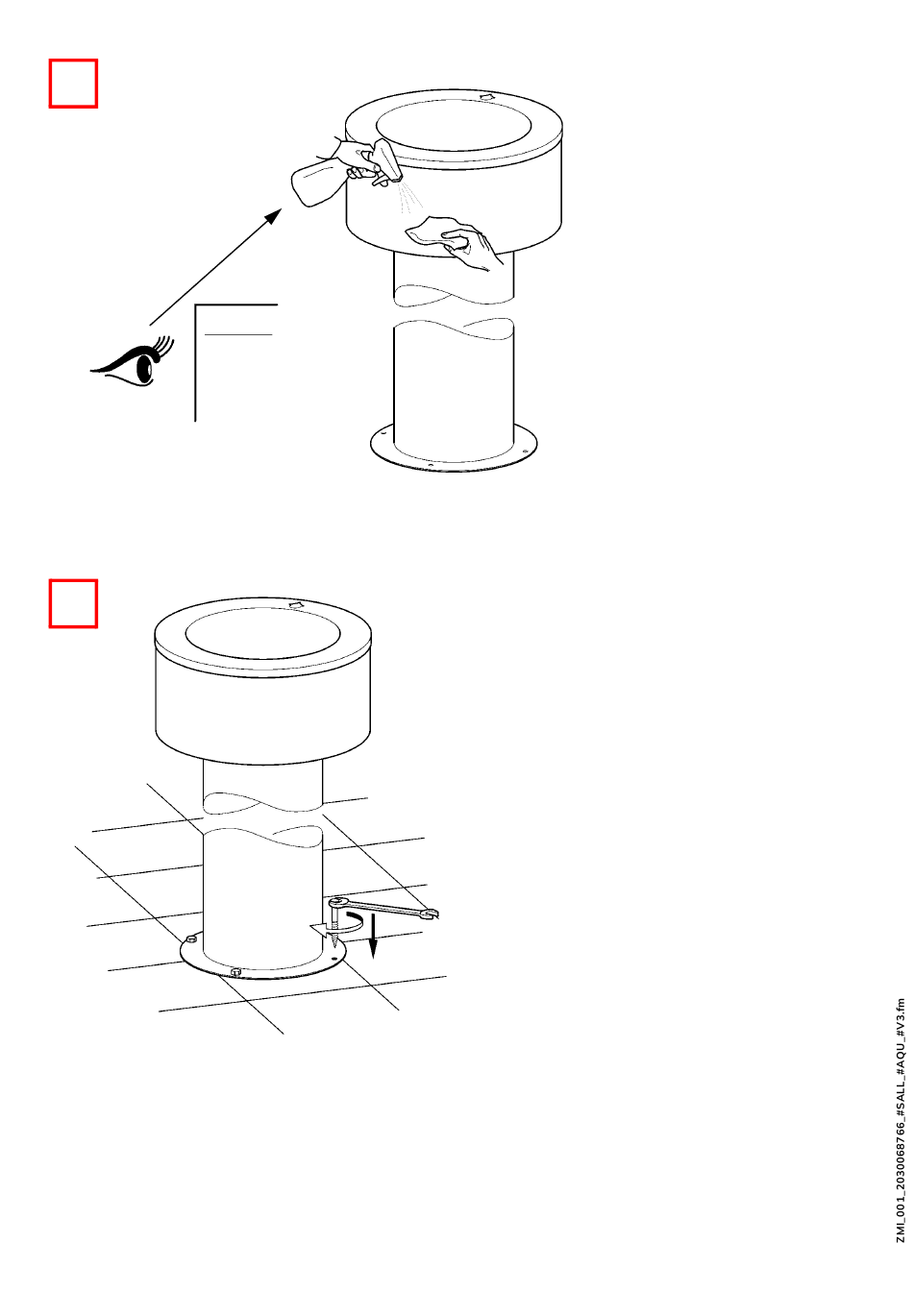 ZMI_001_2030068766_#SALL_#AQU_#V3.fm