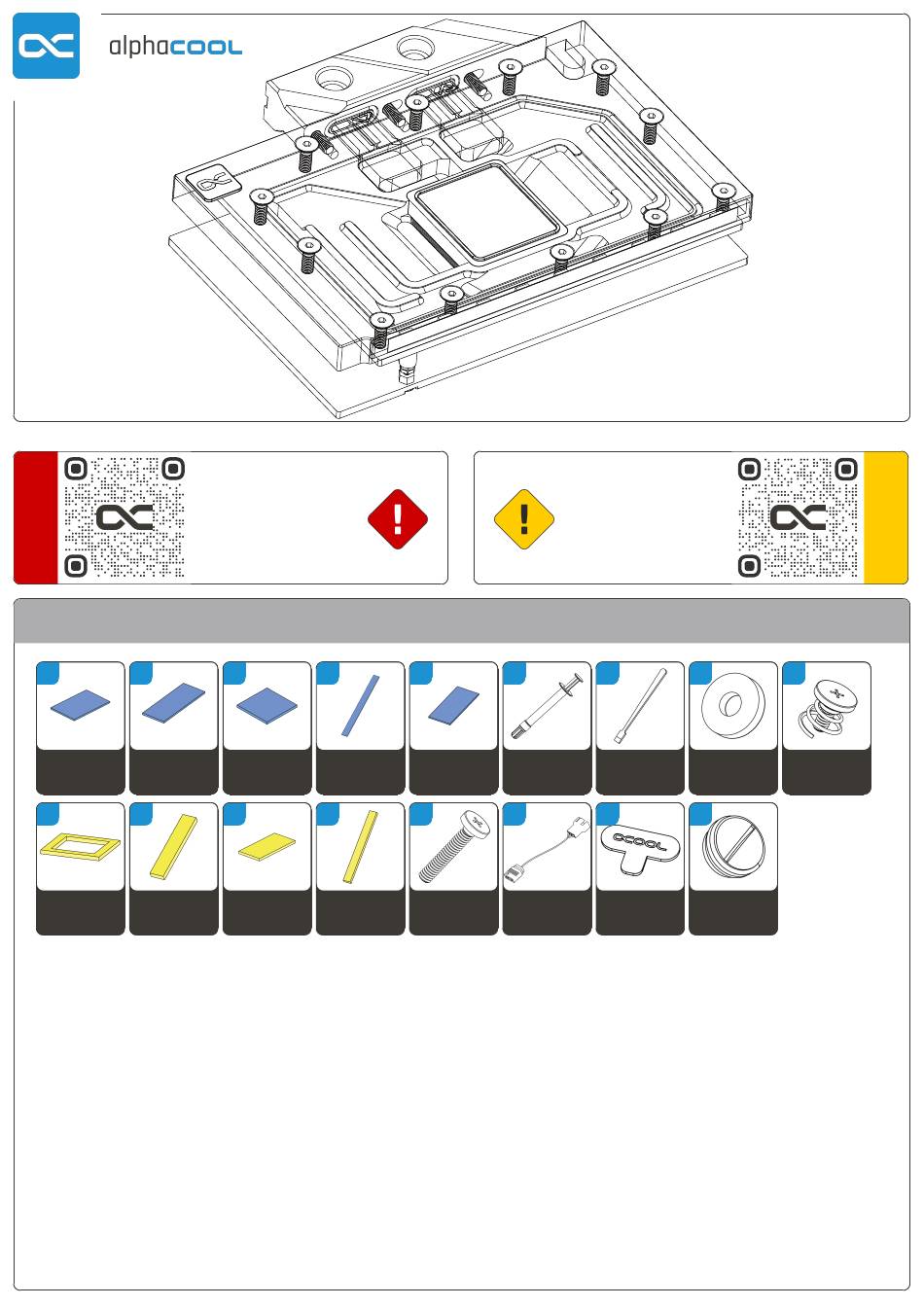 alphacool