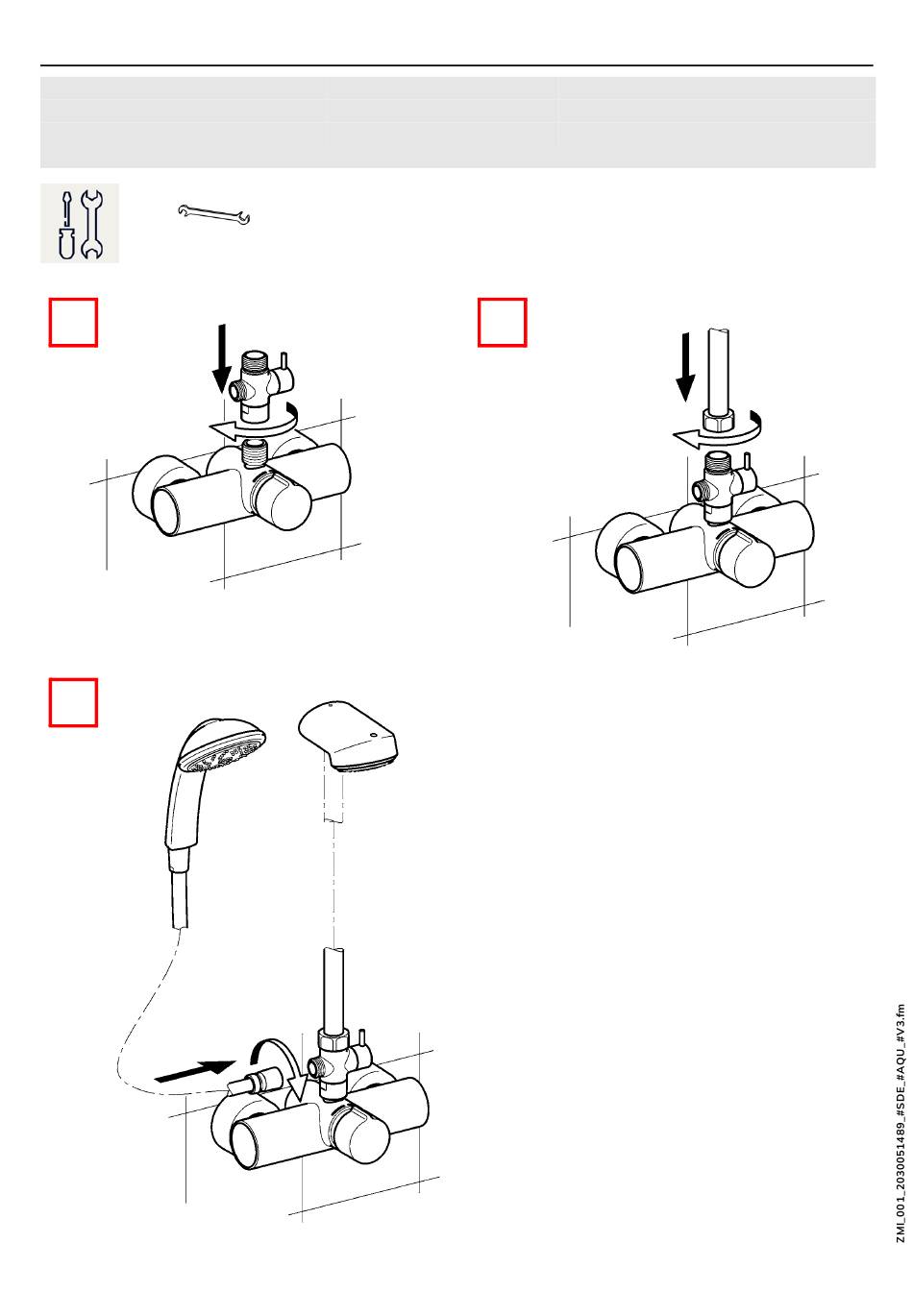 ZMI_001_2030051489_#SDE_#AQU_#V3.fm