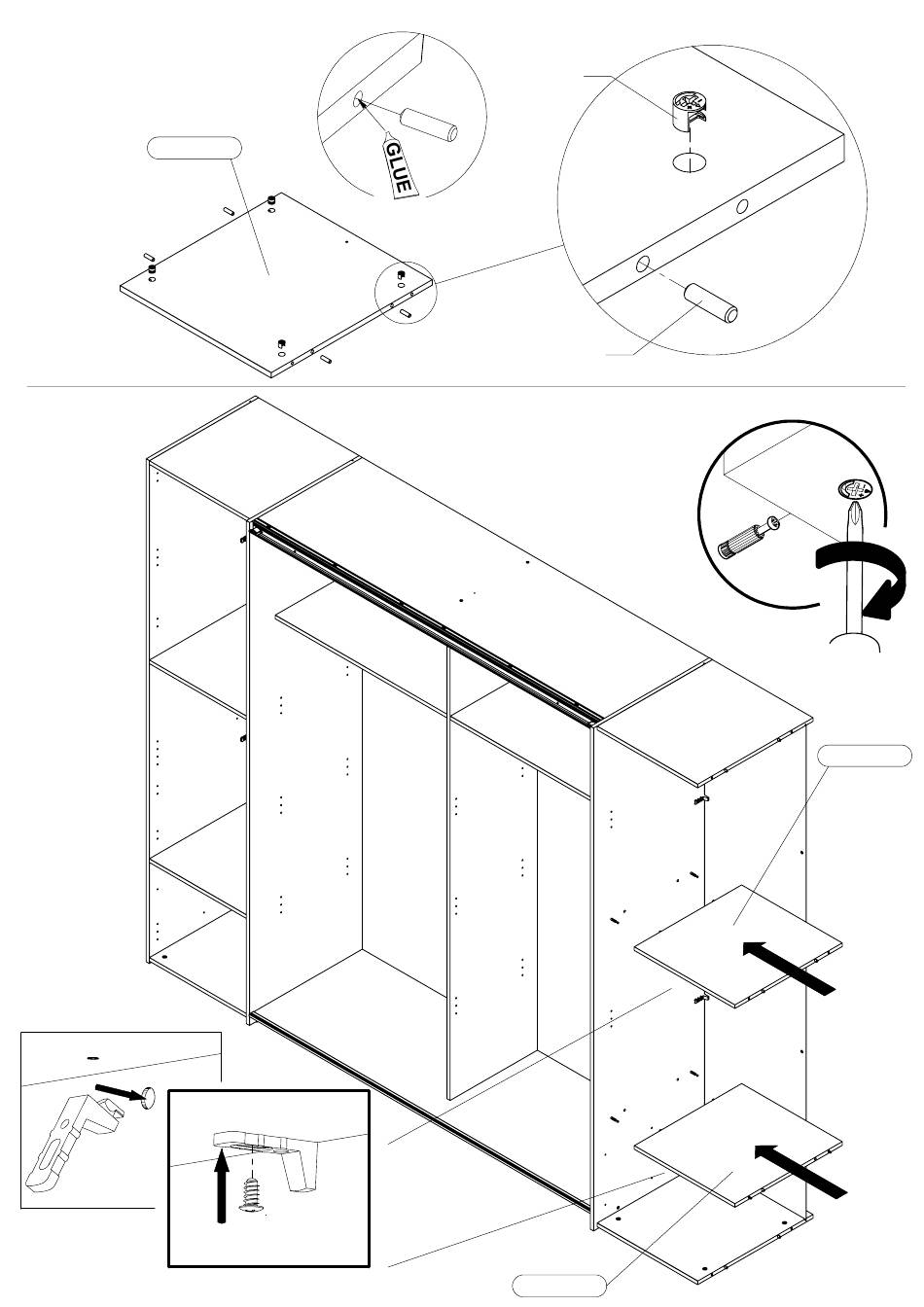 GLUE