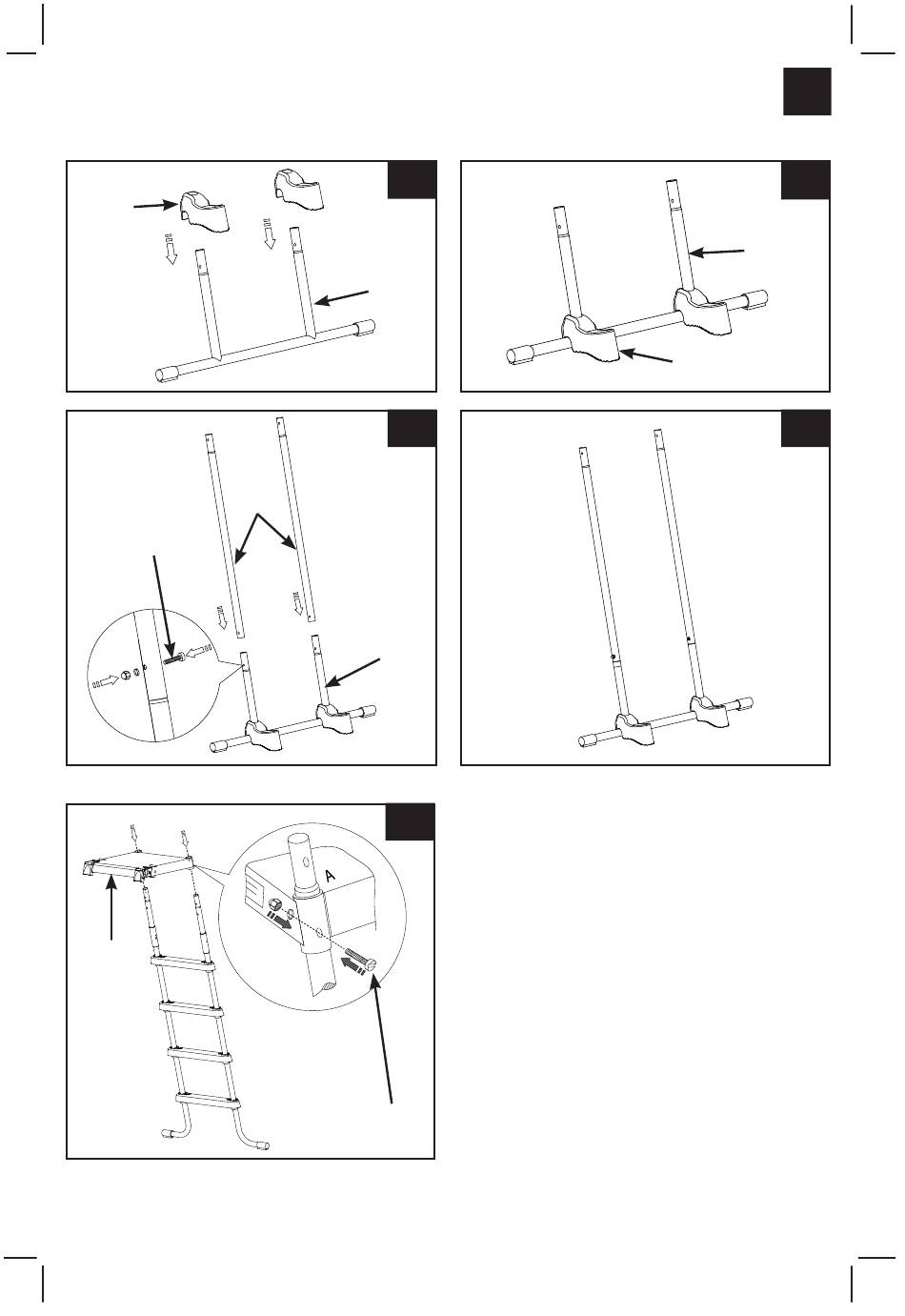 A