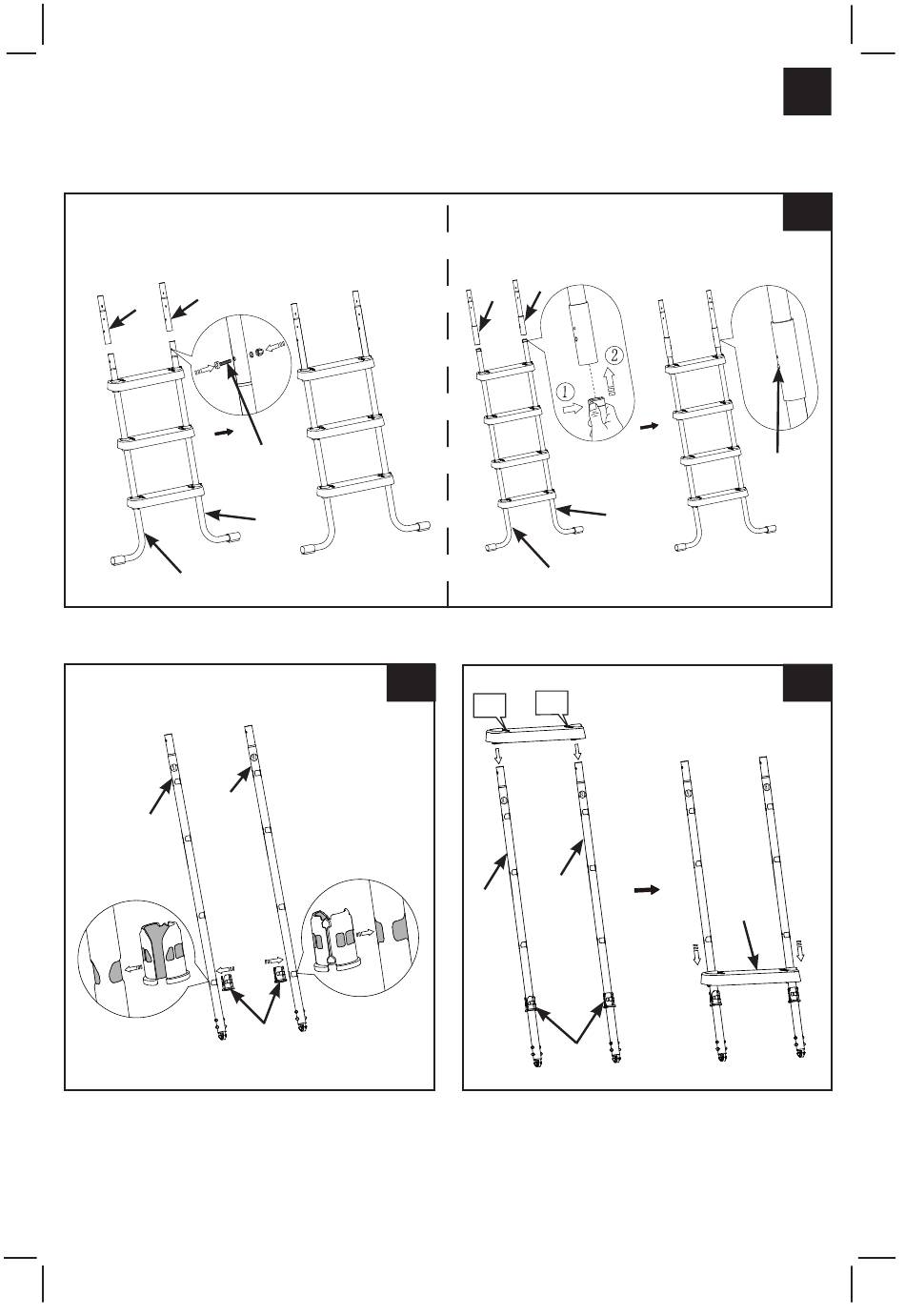 ①
②