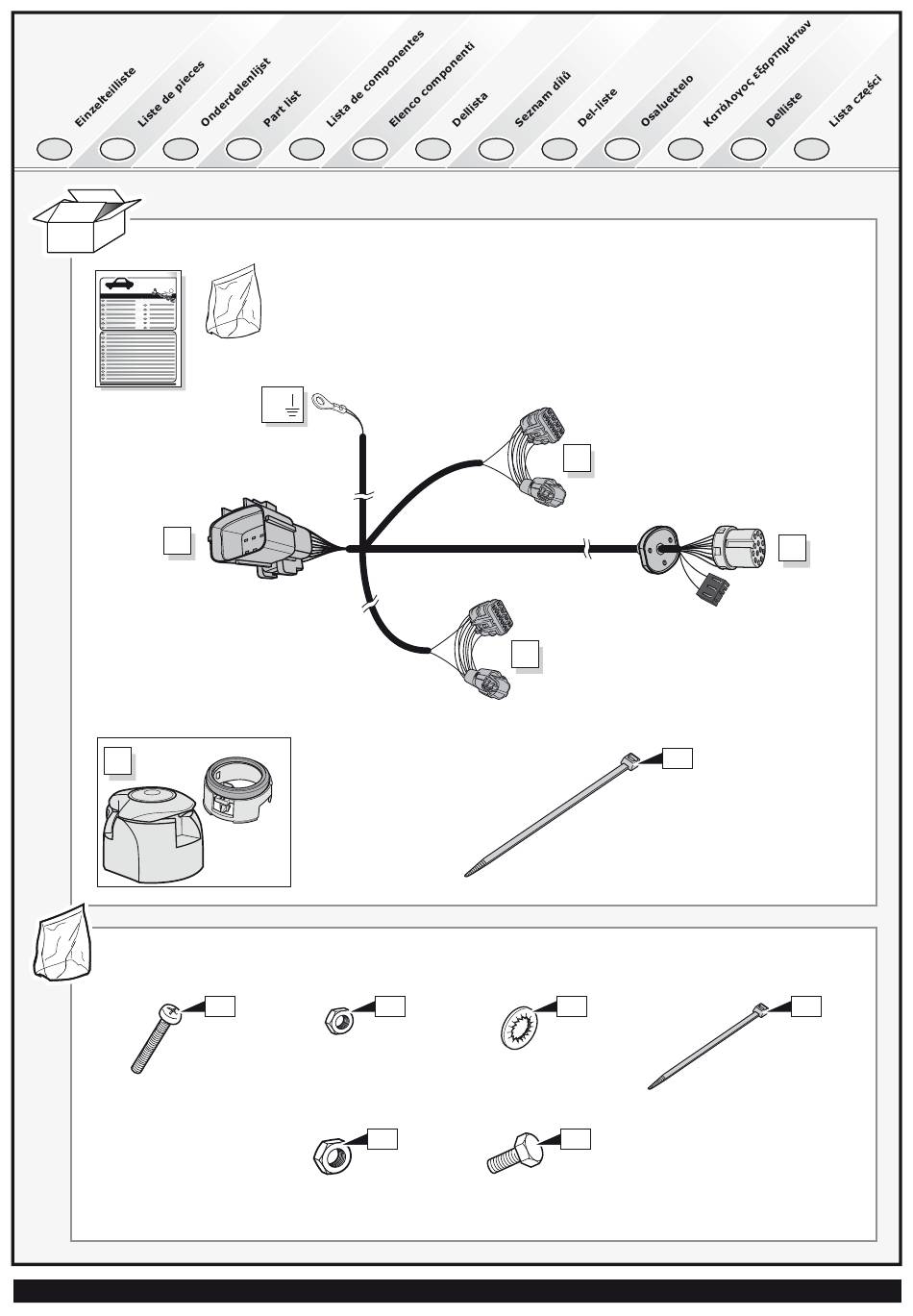 Einzelteilliste
Liste de pieces
Onderdelenlijst
Part list
Lista de componentes
Elenco componenti
Dellista
Seznam dílů
Del-liste
Osaluettelo
Κατάλογος εξαρτημάτων
Delliste
Lista części