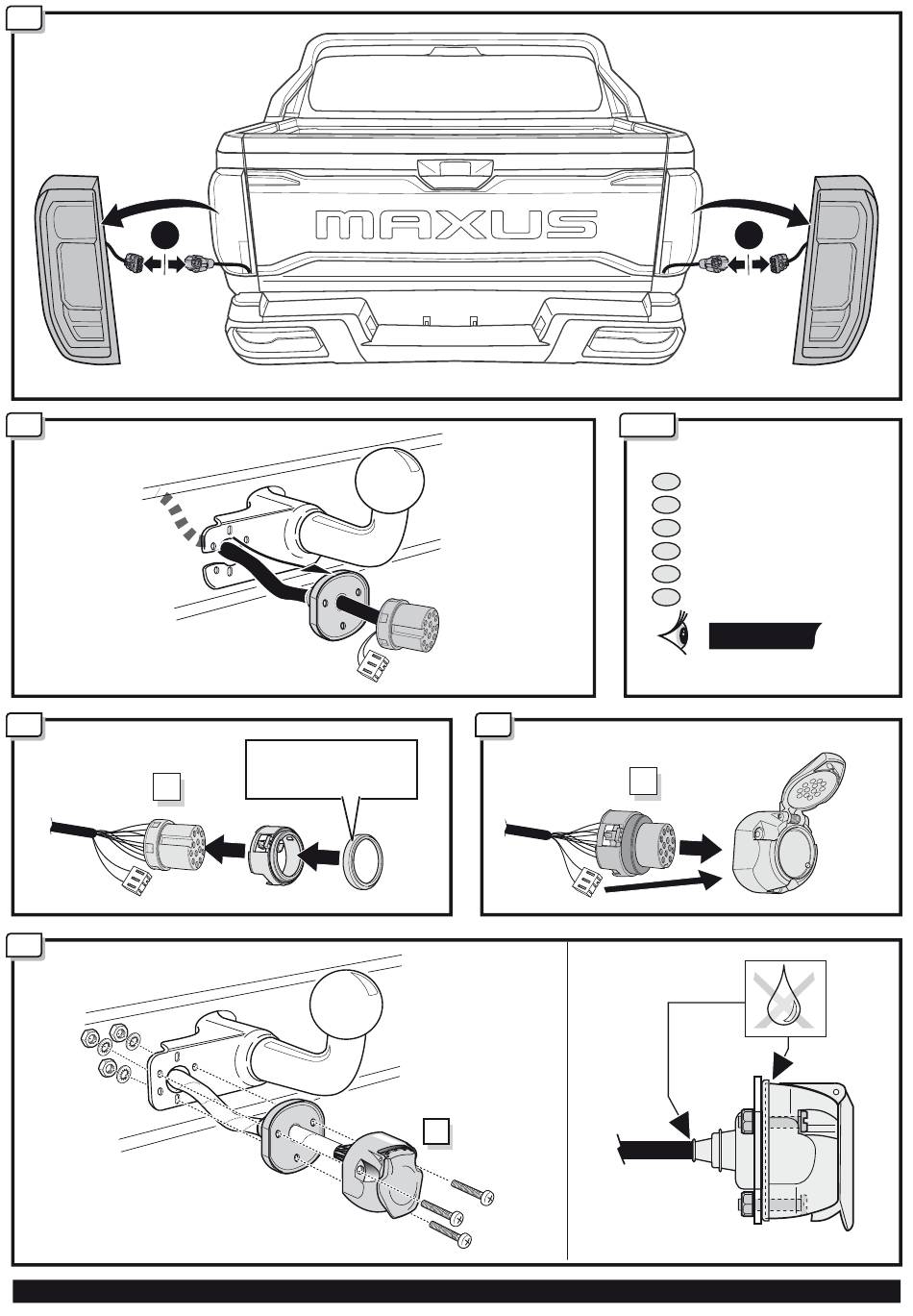 MAXUS